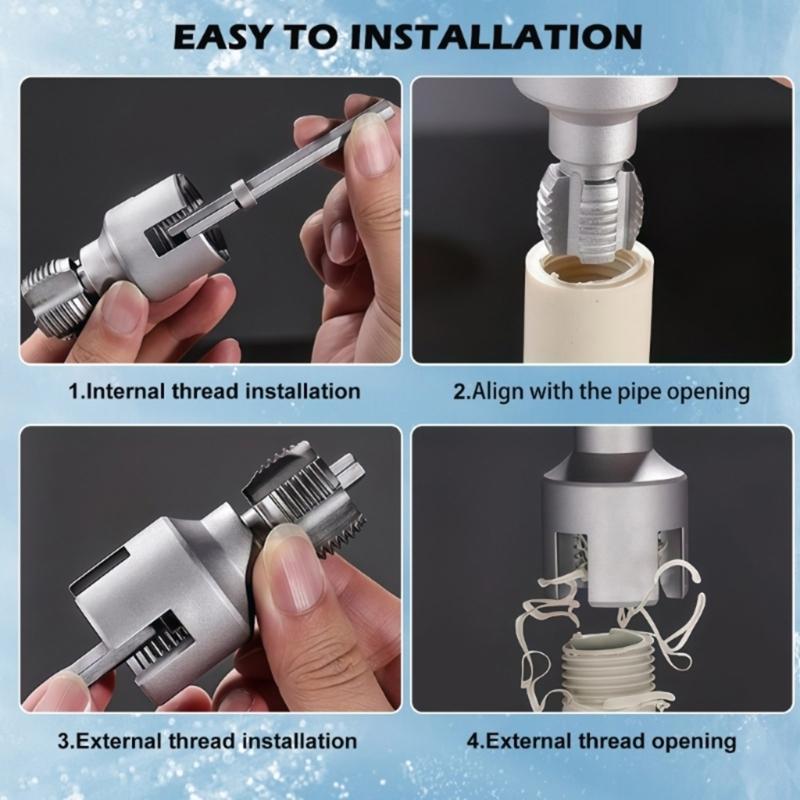 EASY TO INSTALLATION

1.Internal thread installation

2.Align with the pipe opening

3.External thread installation

4.External thread opening