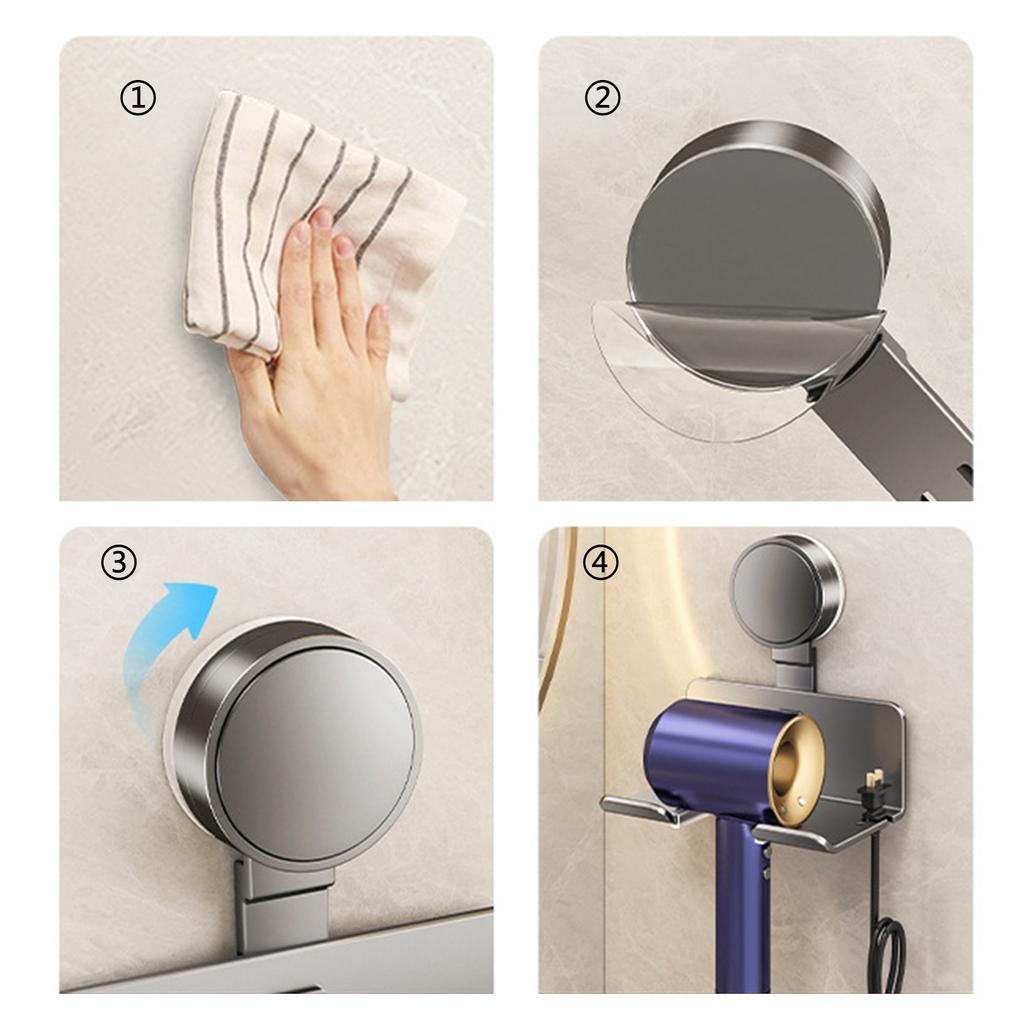 ①

②

③

④