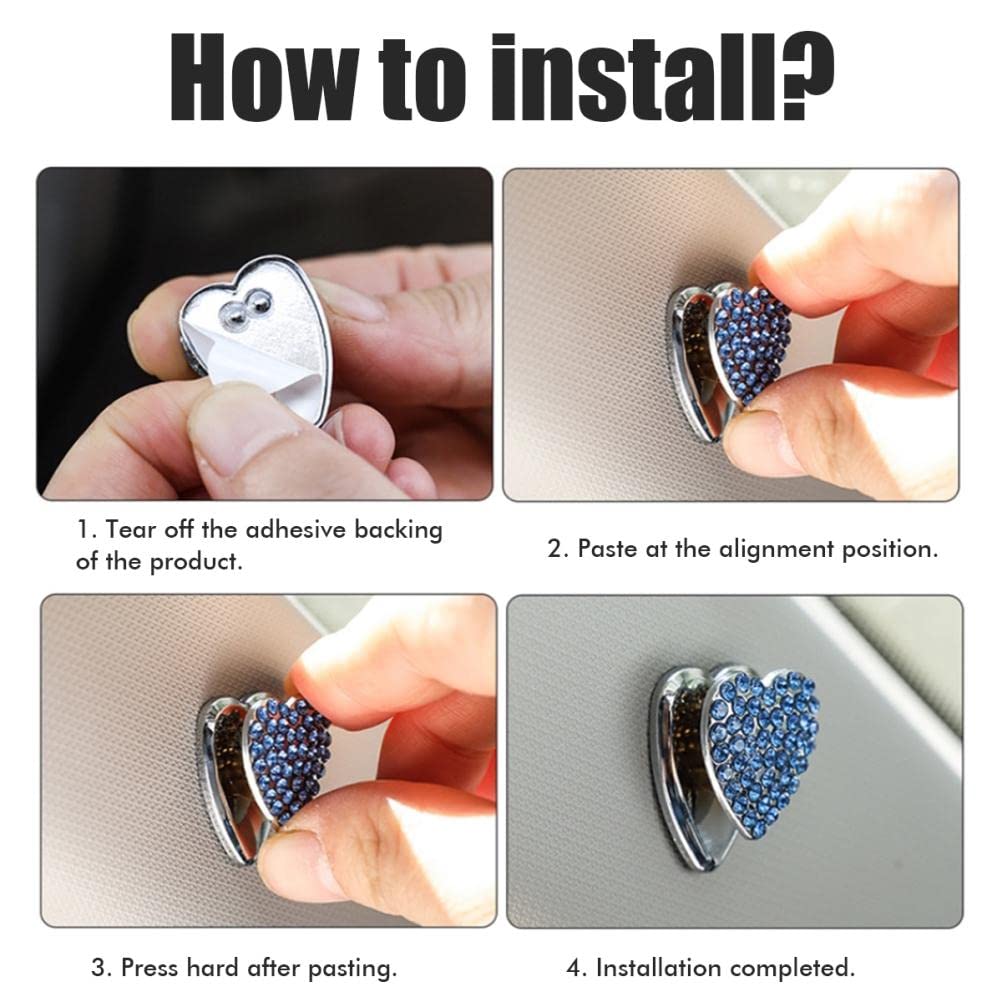 How to install?

1. Tear off the adhesive backing of the product.

2. Paste at the alignment position.

3. Press hard after pasting.

4. Installation completed.