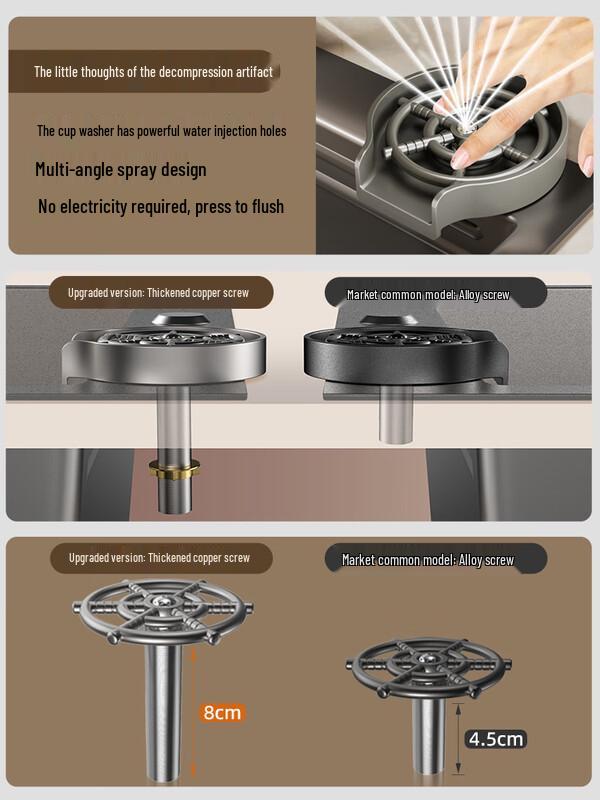 The little thoughts of the decompression artifact

The cup washer has powerful water injection holes

Multi-angle spray design

No electricity required, press to flush

Upgraded version: Thickened copper screw

Market common model: Alloy screw

Upgraded version: Thickened copper screw

Market common model: Alloy screw

8cm

4.5cm