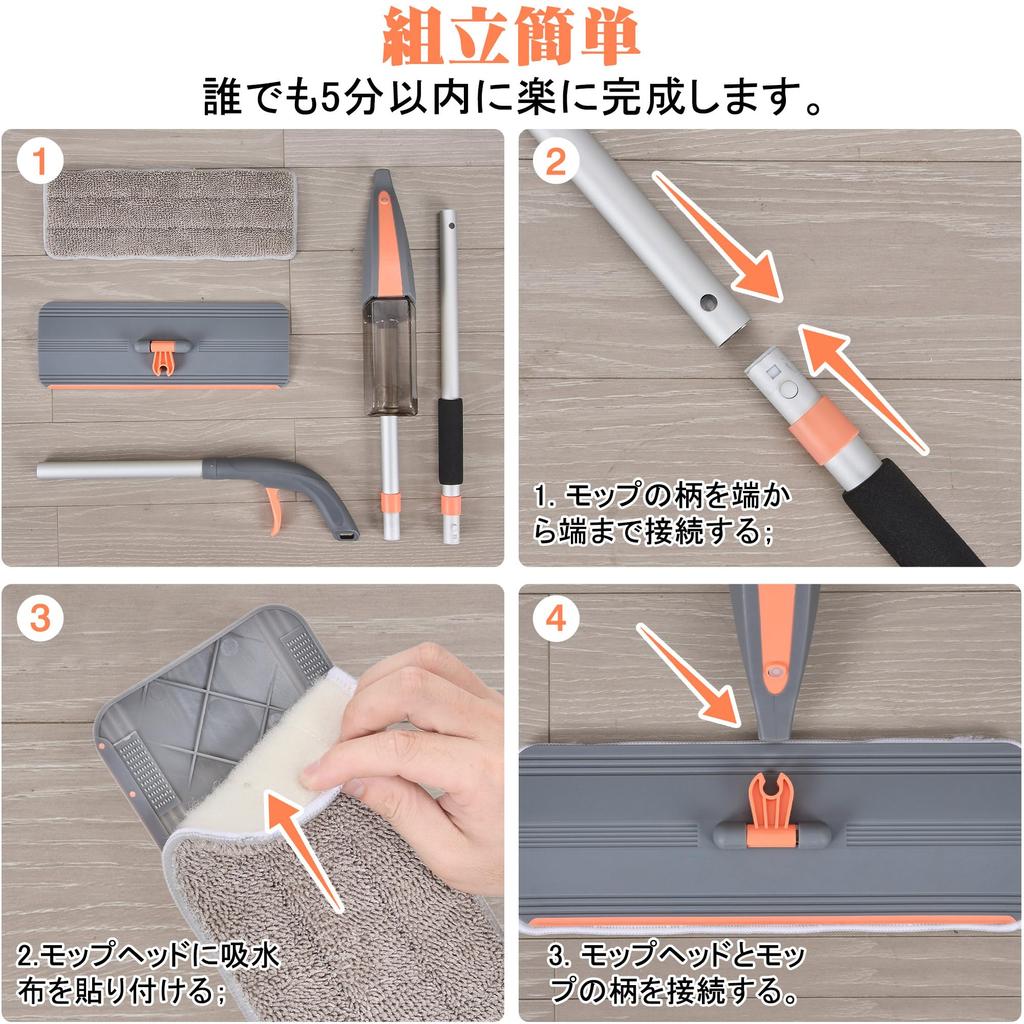 組立簡単
誰でも5分以内に楽に完成します。

1

2

1. モップの柄を端から端まで接続する;

3

2.モップヘッドに吸水布を貼り付ける;

4

3. モップヘッドとモップの柄を接続する。