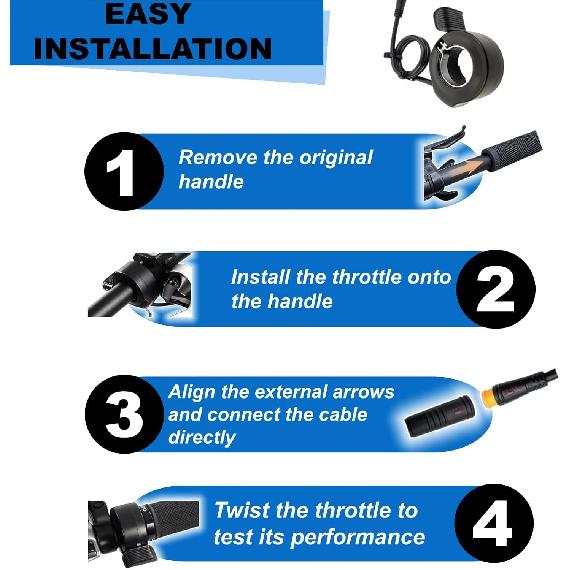 EASY INSTALLATION

1
Remove the original handle

Install the throttle onto the handle
2

3
Align the external arrows and connect the cable directly

Twist the throttle to test its performance
4