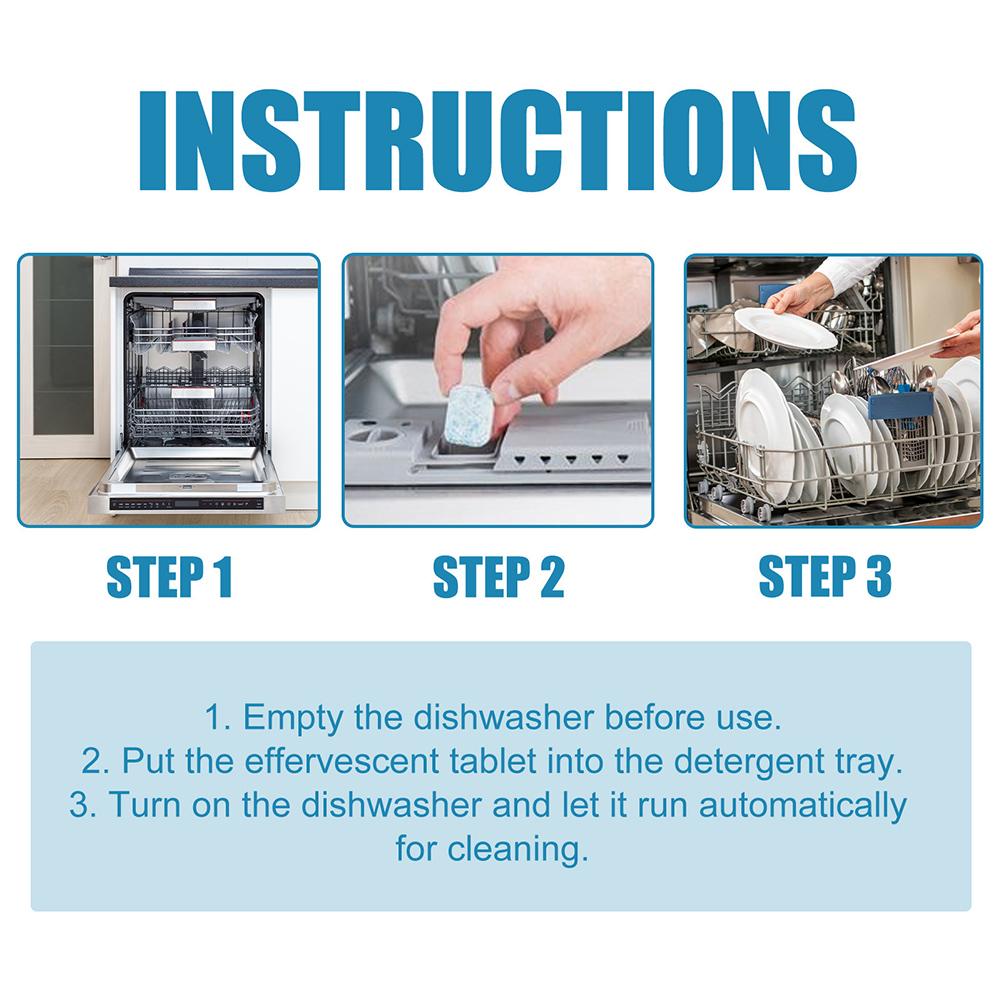 INSTRUCTIONS

STEP 1

STEP 2

STEP 3

1. Empty the dishwasher before use.
2. Put the effervescent tablet into the detergent tray.
3. Turn on the dishwasher and let it run automatically for cleaning.