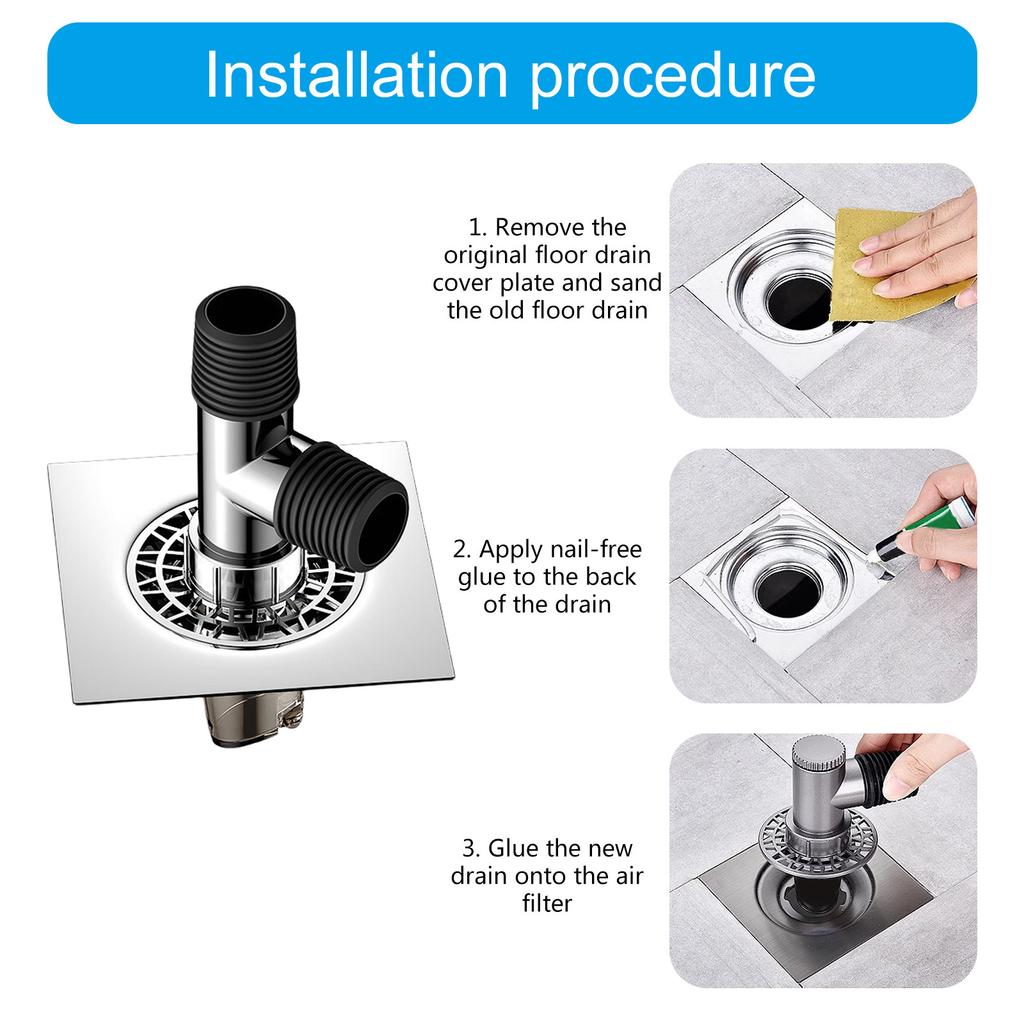 Installation procedure

1. Remove the original floor drain cover plate and sand the old floor drain

2. Apply nail-free glue to the back of the drain

3. Glue the new drain onto the air filter