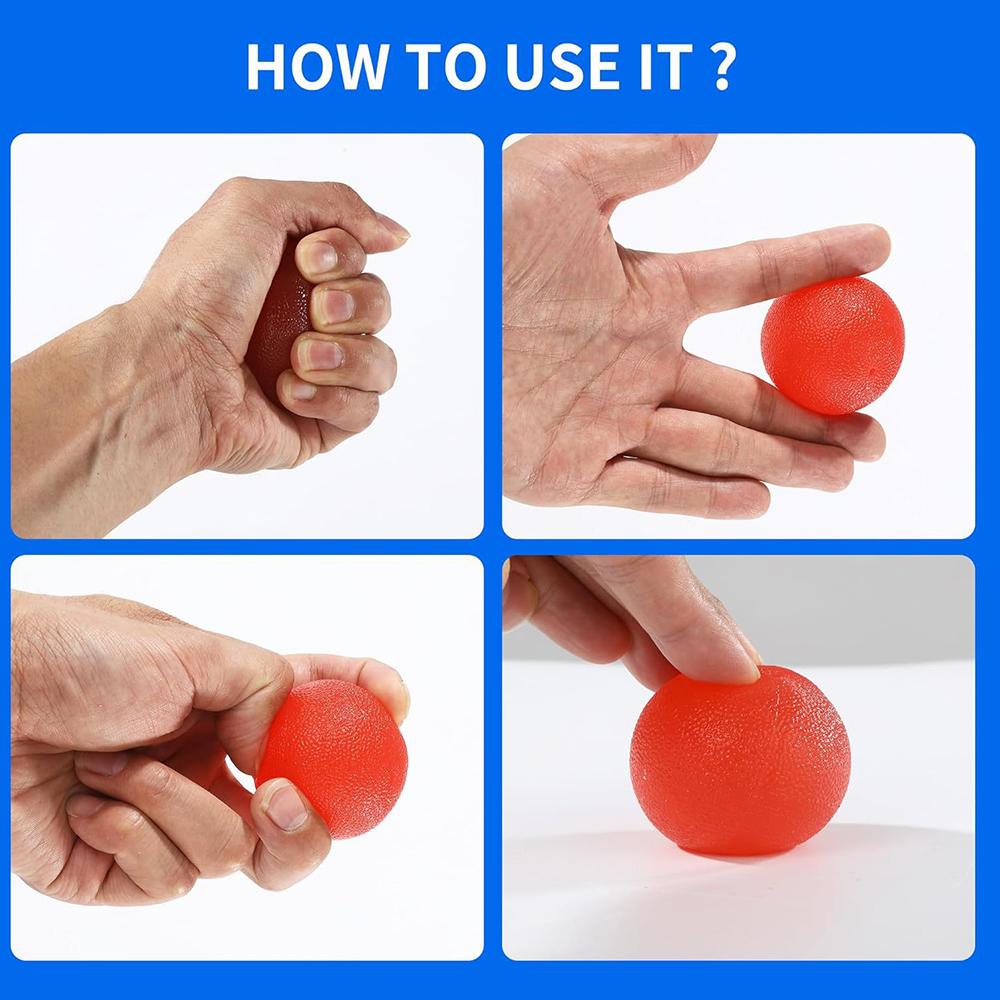 HOW TO USE IT ?