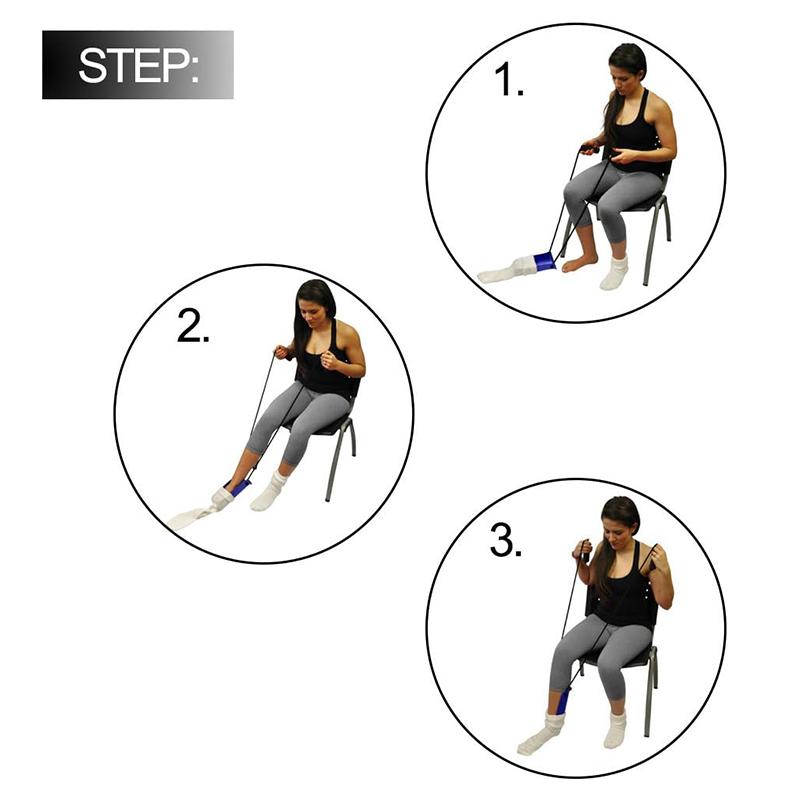 STEP:

1.

2.

3.