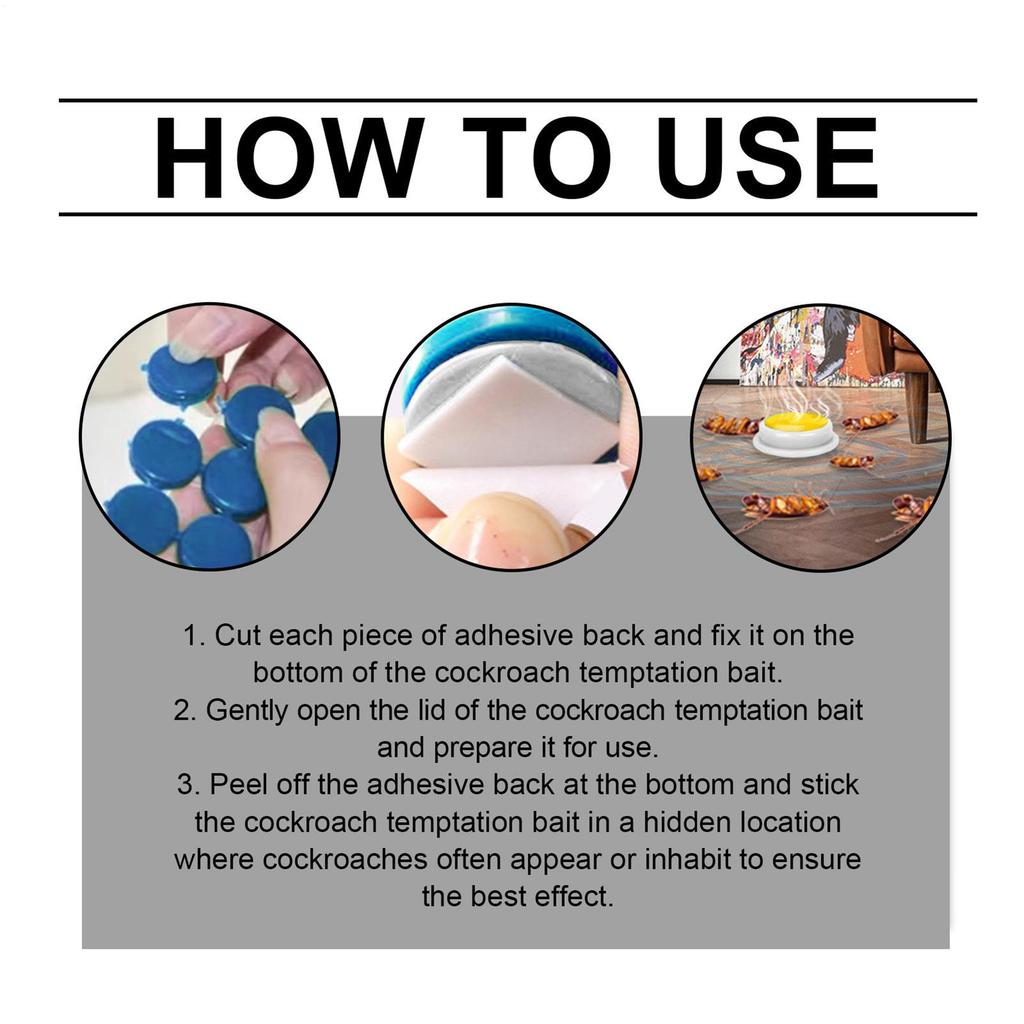 HOW TO USE

1. Cut each piece of adhesive back and fix it on the bottom of the cockroach temptation bait.
2. Gently open the lid of the cockroach temptation bait and prepare it for use.
3. Peel off the adhesive back at the bottom and stick the cockroach temptation bait in a hidden location where cockroaches often appear or inhabit to ensure the best effect.