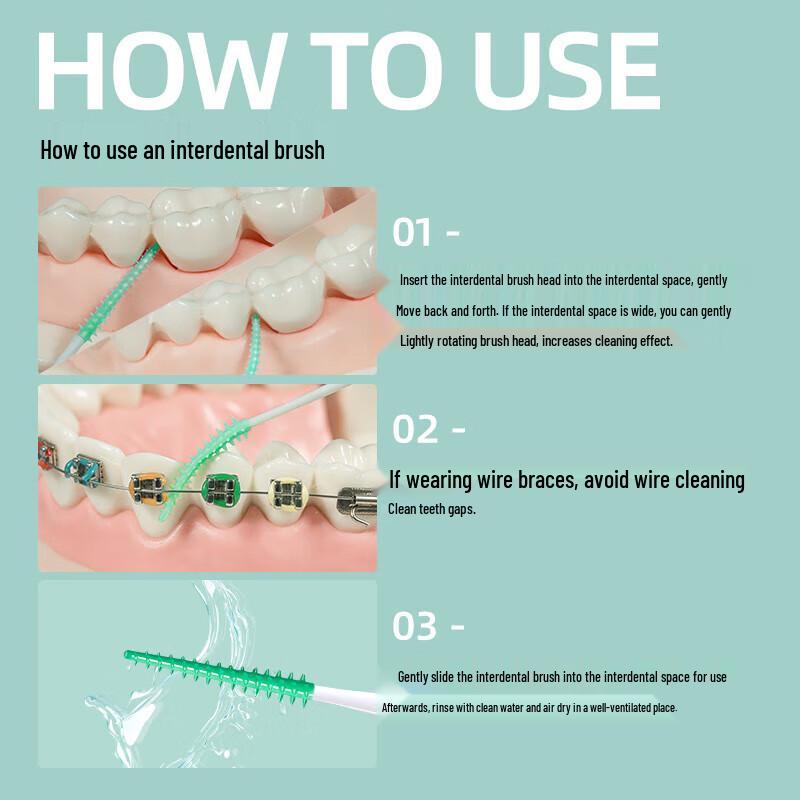 HOW TO USE

How to use an interdental brush

01 -

Insert the interdental brush head into the interdental space, gently

Move back and forth. If the interdental space is wide, you can gently

Lightly rotating brush head, increases cleaning effect.

02 -

If wearing wire braces, avoid wire cleaning

Clean teeth gaps.

03 -

Gently slide the interdental brush into the interdental space for use

Afterwards, rinse with clean water and air dry in a well-ventilated place.