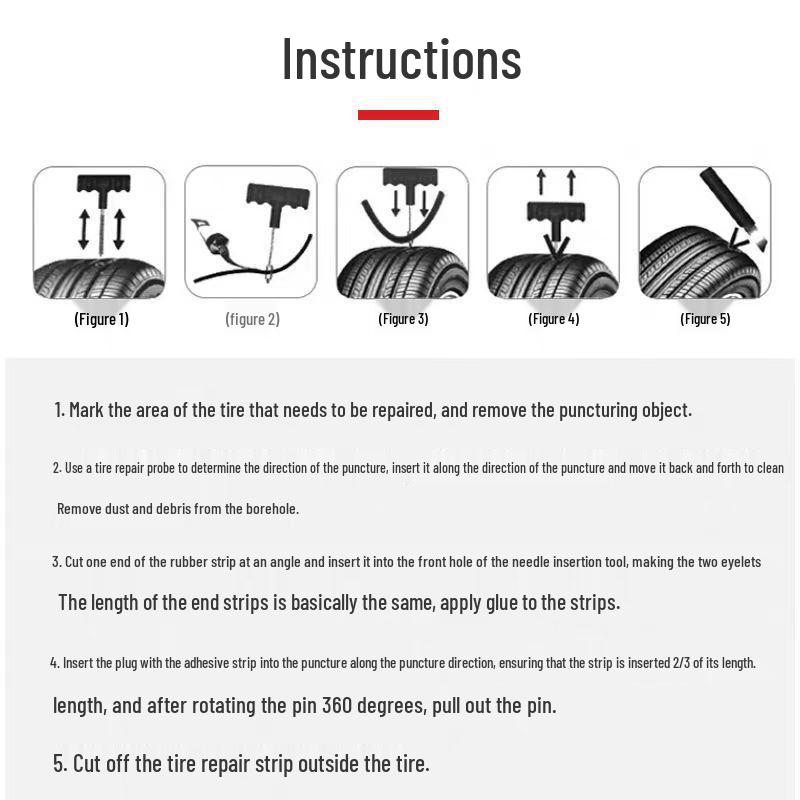 Instructions

(Figure 1)

(figure 2)

(Figure 3)

(Figure 4)

(Figure 5)

1. Mark the area of the tire that needs to be repaired, and remove the puncturing object.

2. Use a tire repair probe to determine the direction of the puncture, insert it along the direction of the puncture and move it back and forth to clean

Remove dust and debris from the borehole.

3. Cut one end of the rubber strip at an angle and insert it into the front hole of the needle insertion tool, making the two eyelets

The length of the end strips is basically the same, apply glue to the strips.

4. Insert the plug with the adhesive strip into the puncture along the puncture direction, ensuring that the strip is inserted 2/3 of its length.

length, and after rotating the pin 360 degrees, pull out the pin.

5. Cut off the tire repair strip outside the tire.