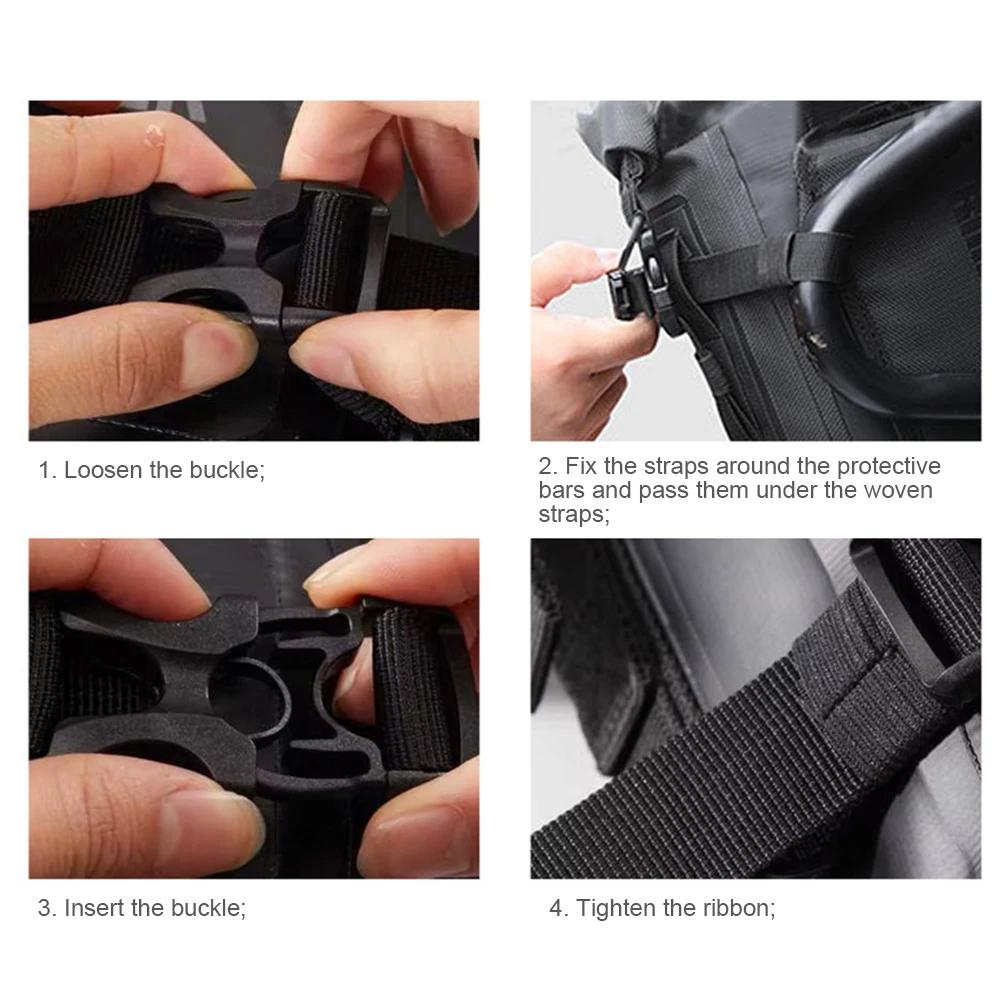 1. Loosen the buckle;

2. Fix the straps around the protective bars and pass them under the woven straps;

3. Insert the buckle;

4. Tighten the ribbon;