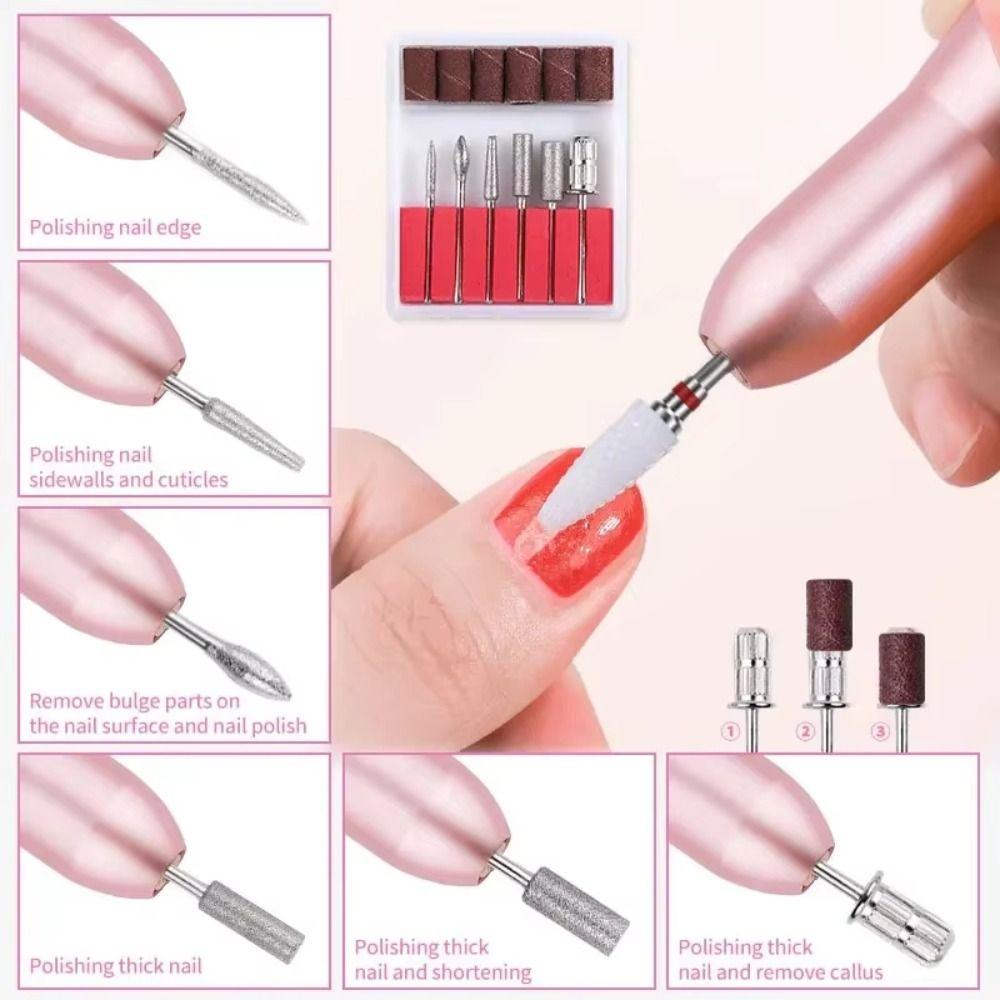 Polishing nail edge

Polishing nail sidewalls and cuticles

Remove bulge parts on the nail surface and nail polish

①
②
③

Polishing thick nail

Polishing thick nail and shortening

Polishing thick nail and remove callus