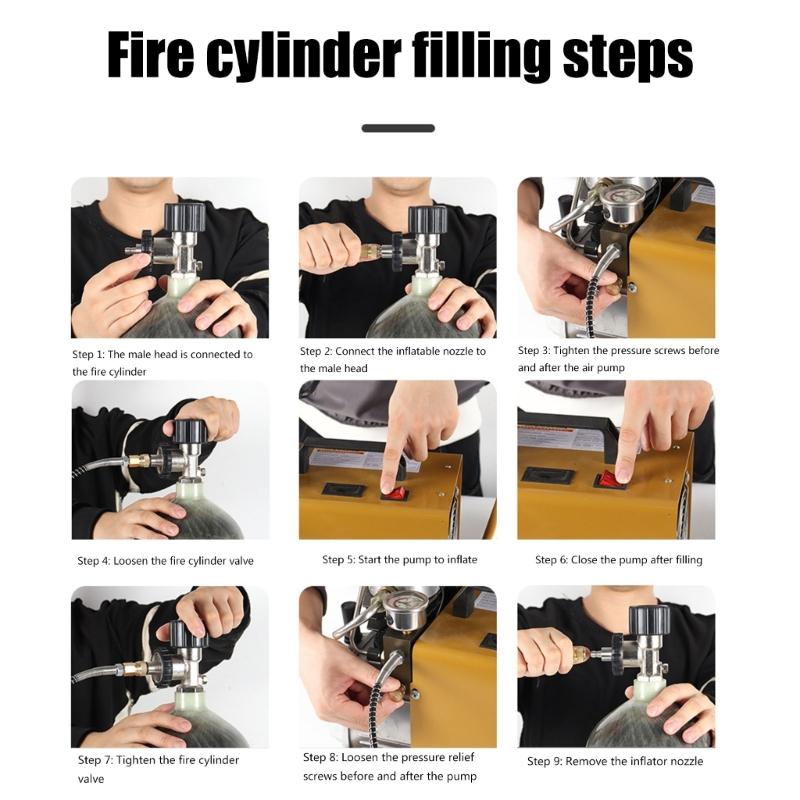 Fire cylinder filling steps

Step 1: The male head is connected to the fire cylinder

Step 2: Connect the inflatable nozzle to the male head

Step 3: Tighten the pressure screws before and after the air pump

Step 4: Loosen the fire cylinder valve

Step 5: Start the pump to inflate

Step 6: Close the pump after filling

Step 7: Tighten the fire cylinder valve

Step 8: Loosen the pressure relief screws before and after the pump

Step 9: Remove the inflator nozzle