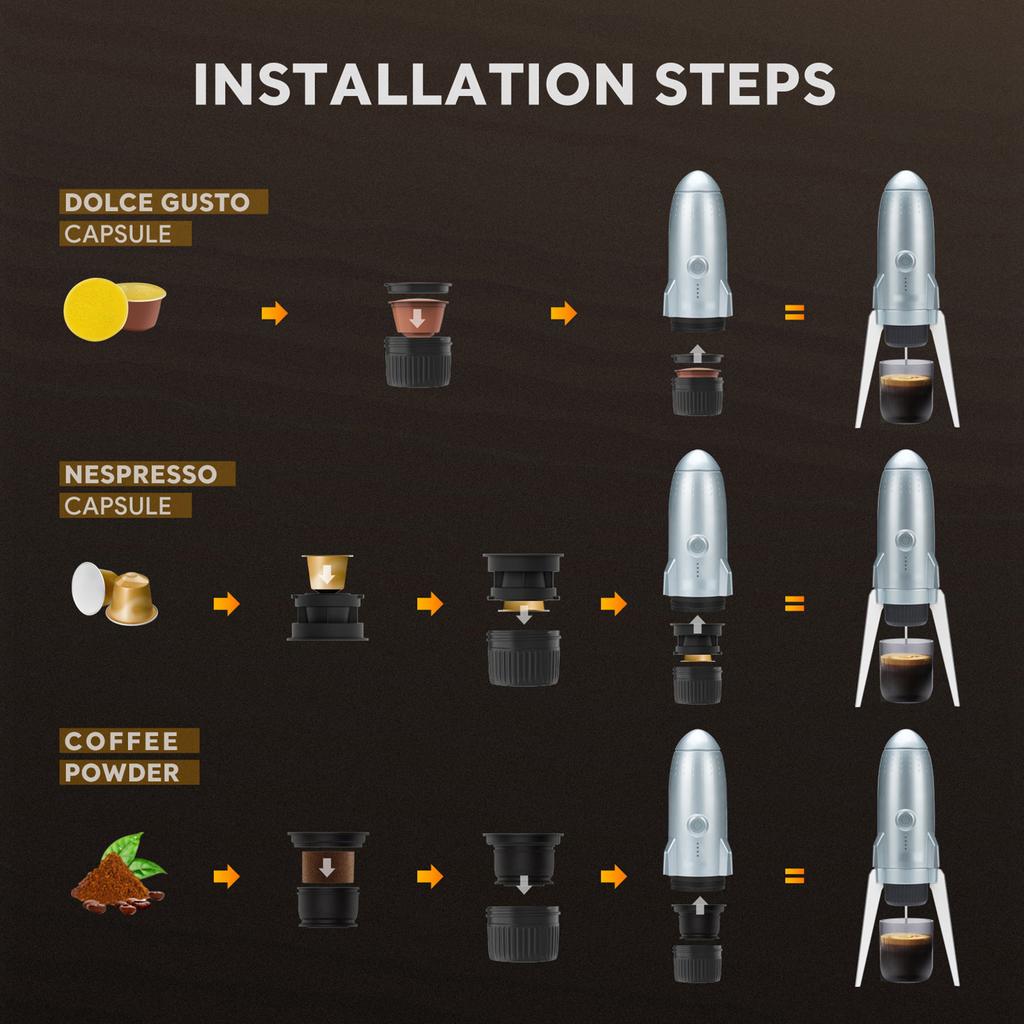 INSTALLATION STEPS

DOLCE GUSTO
CAPSULE

=

NESPRESSO
CAPSULE

=

COFFEE
POWDER

=