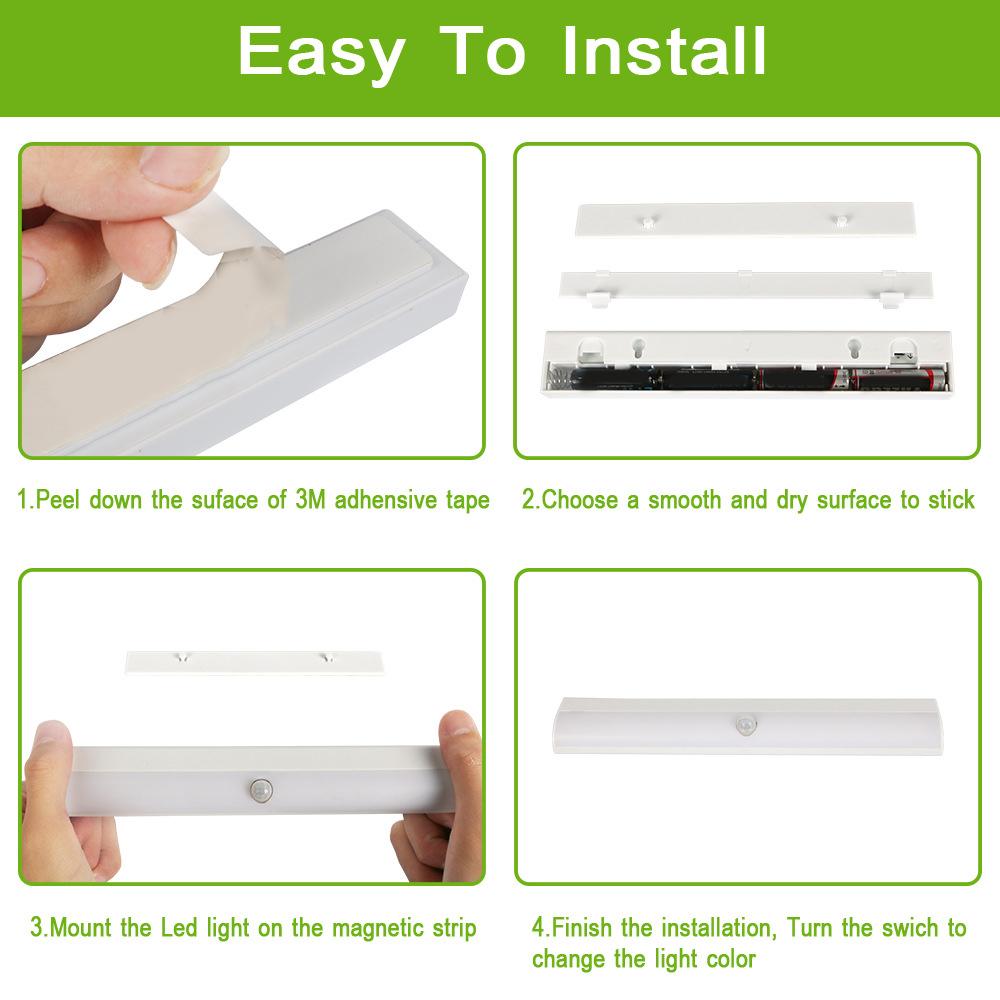 Easy To Install

1.Peel down the suface of 3M adhensive tape

2.Choose a smooth and dry surface to stick

3.Mount the Led light on the magnetic strip

4.Finish the installation, Turn the swich to change the light color