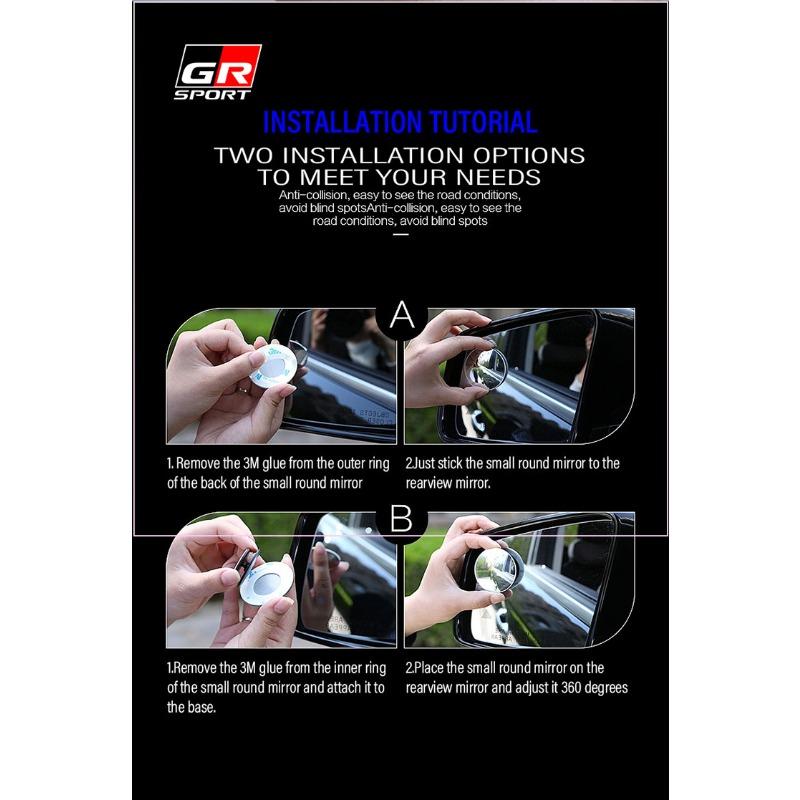 GR
SPORT

INSTALLATION TUTORIAL

TWO INSTALLATION OPTIONS TO MEET YOUR NEEDS

Anti-collision, easy to see the road conditions, avoid blind spotsAnti-collision, easy to see the road conditions, avoid blind spots

A

1. Remove the 3M glue from the outer ring of the back of the small round mirror

2.Just stick the small round mirror to the rearview mirror.

B

1.Remove the 3M glue from the inner ring of the small round mirror and attach it to the base.

2.Place the small round mirror on the rearview mirror and adjust it 360 degrees