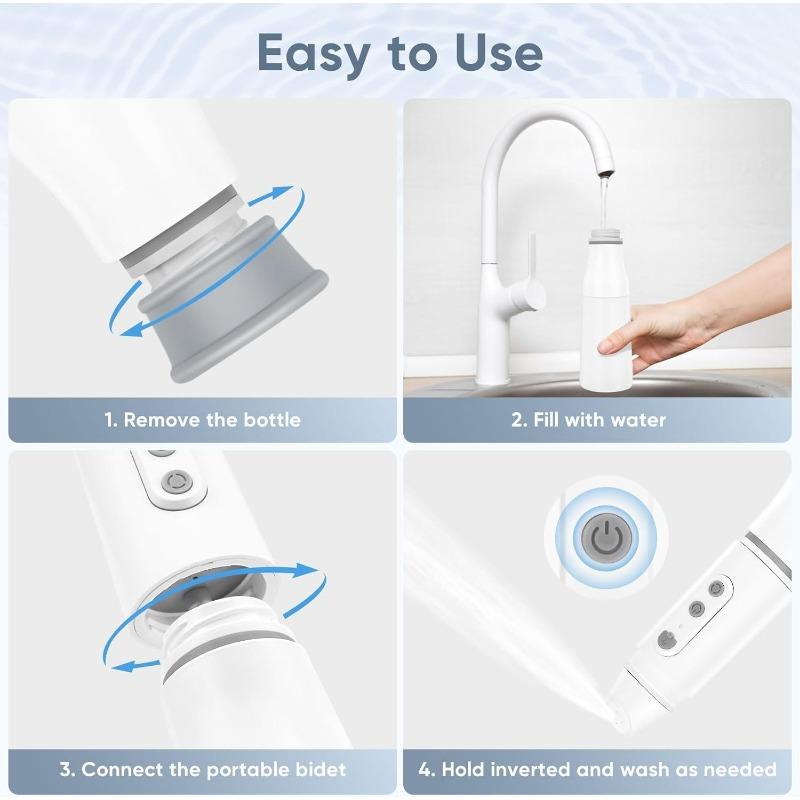 Easy to Use

1. Remove the bottle

2. Fill with water

3. Connect the portable bidet

4. Hold inverted and wash as needed