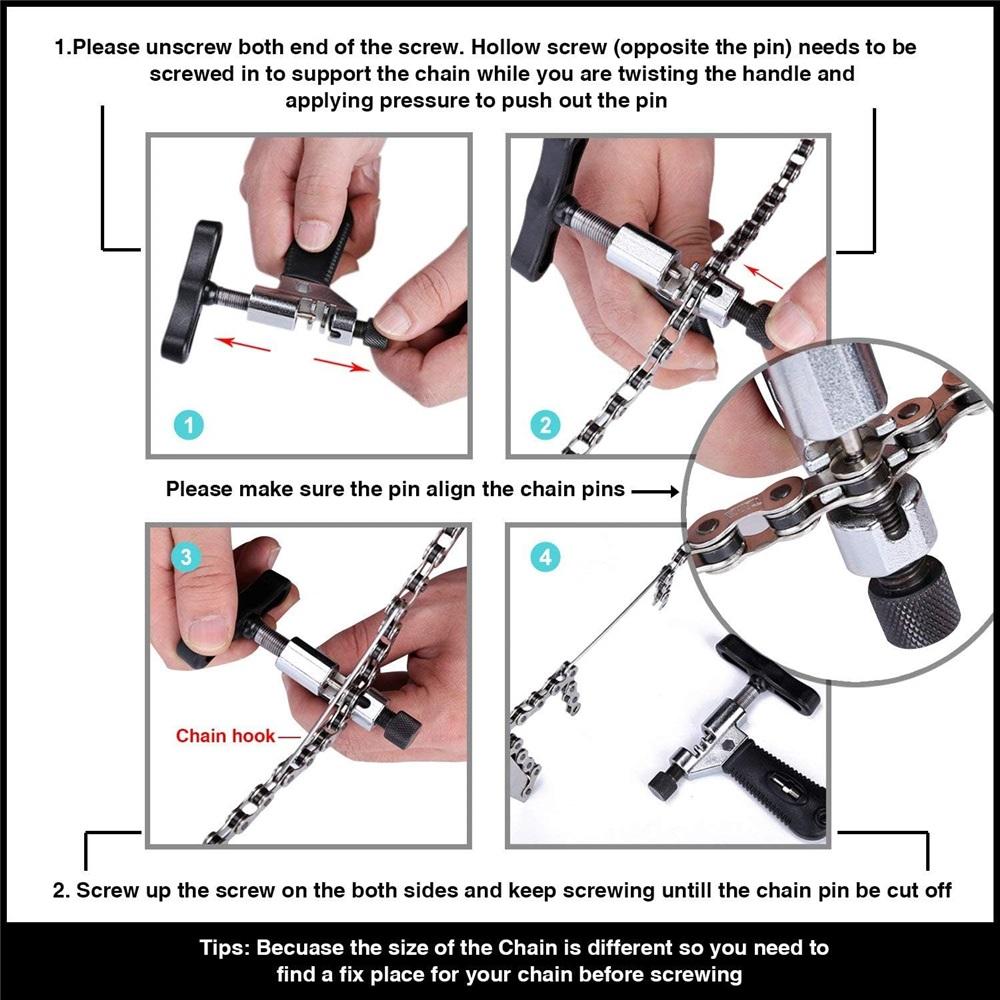 1.Please unscrew both end of the screw. Hollow screw (opposite the pin) needs to be screwed in to support the chain while you are twisting the handle and applying pressure to push out the pin

1

2

Please make sure the pin align the chain pins

3

Chain hook

4

2. Screw up the screw on the both sides and keep screwing untill the chain pin be cut off

Tips: Becuase the size of the Chain is different so you need to find a fix place for your chain before screwing