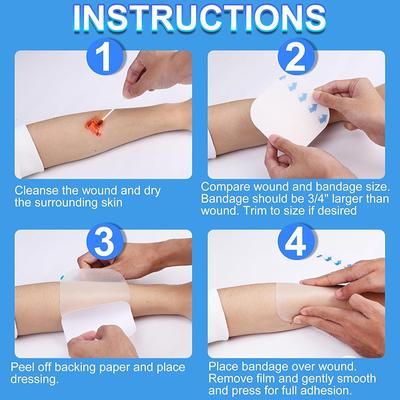 INSTRUCTIONS

1

Cleanse the wound and dry the surrounding skin

2

Compare wound and bandage size. Bandage should be 3/4" larger than wound. Trim to size if desired

3

Peel off backing paper and place dressing.

4

Place bandage over wound. Remove film and gently smooth and press for full adhesion.