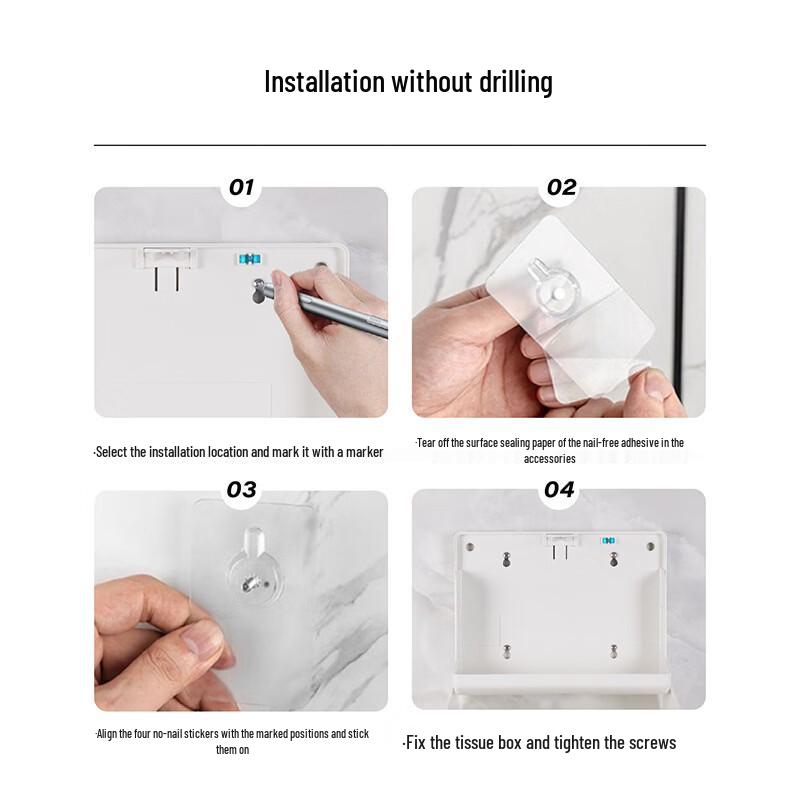 Installation without drilling

01

·Select the installation location and mark it with a marker

02

·Tear off the surface sealing paper of the nail-free adhesive in the accessories

03

·Align the four no-nail stickers with the marked positions and stick them on

04

·Fix the tissue box and tighten the screws