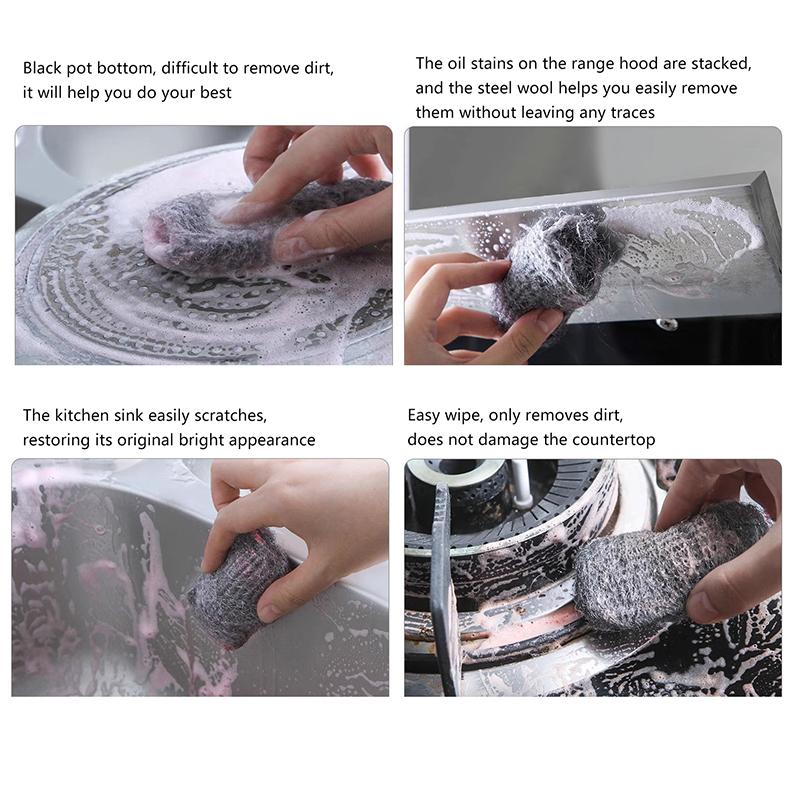 Black pot bottom, difficult to remove dirt, it will help you do your best

The oil stains on the range hood are stacked, and the steel wool helps you easily remove them without leaving any traces

The kitchen sink easily scratches, restoring its original bright appearance

Easy wipe, only removes dirt, does not damage the countertop