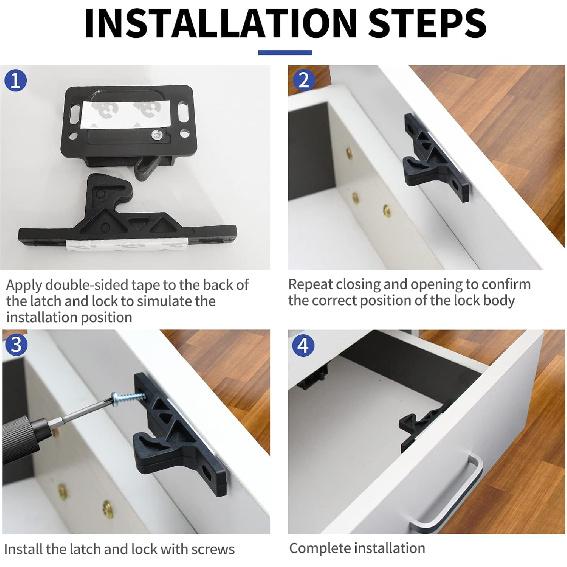 INSTALLATION STEPS

1

Apply double-sided tape to the back of the latch and lock to simulate the installation position

2

Repeat closing and opening to confirm the correct position of the lock body

3

Install the latch and lock with screws

4

Complete installation