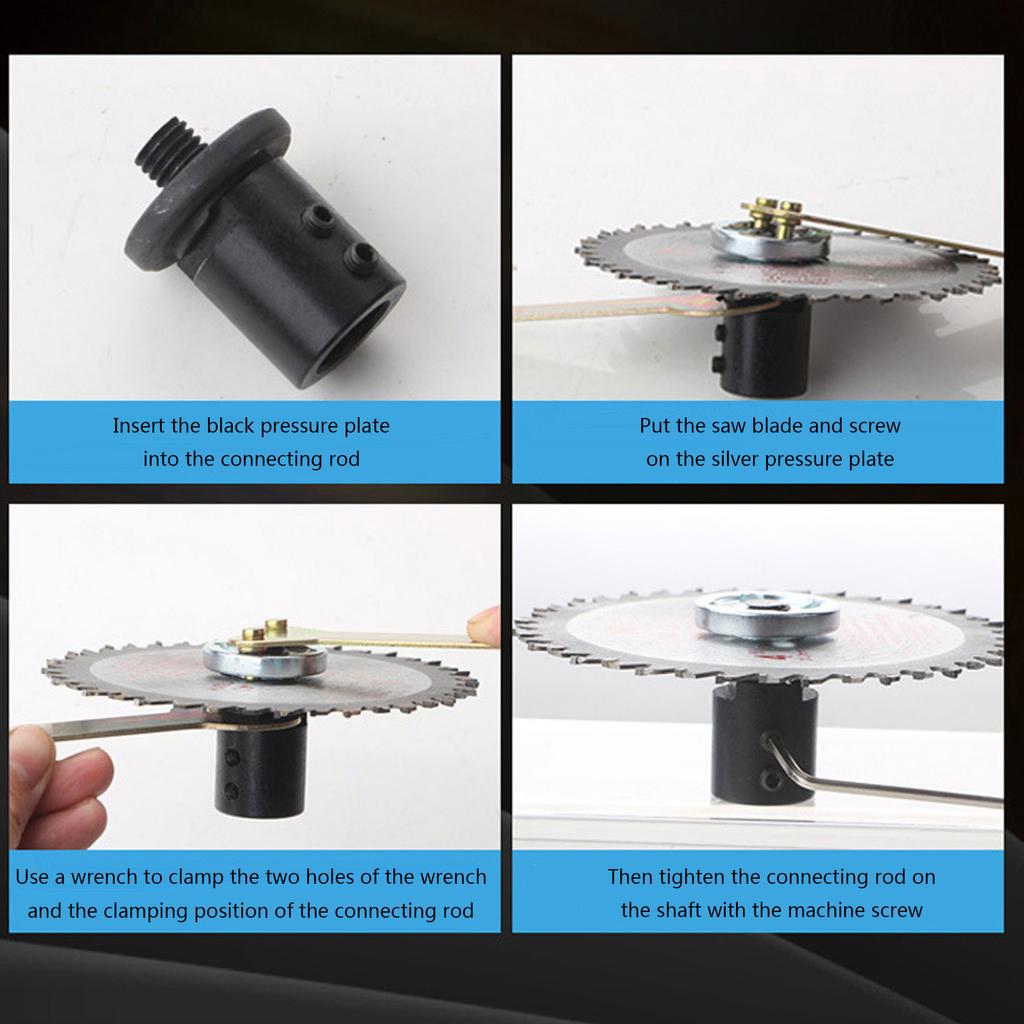 Insert the black pressure plate into the connecting rod

Put the saw blade and screw on the silver pressure plate

Use a wrench to clamp the two holes of the wrench and the clamping position of the connecting rod

Then tighten the connecting rod on the shaft with the machine screw