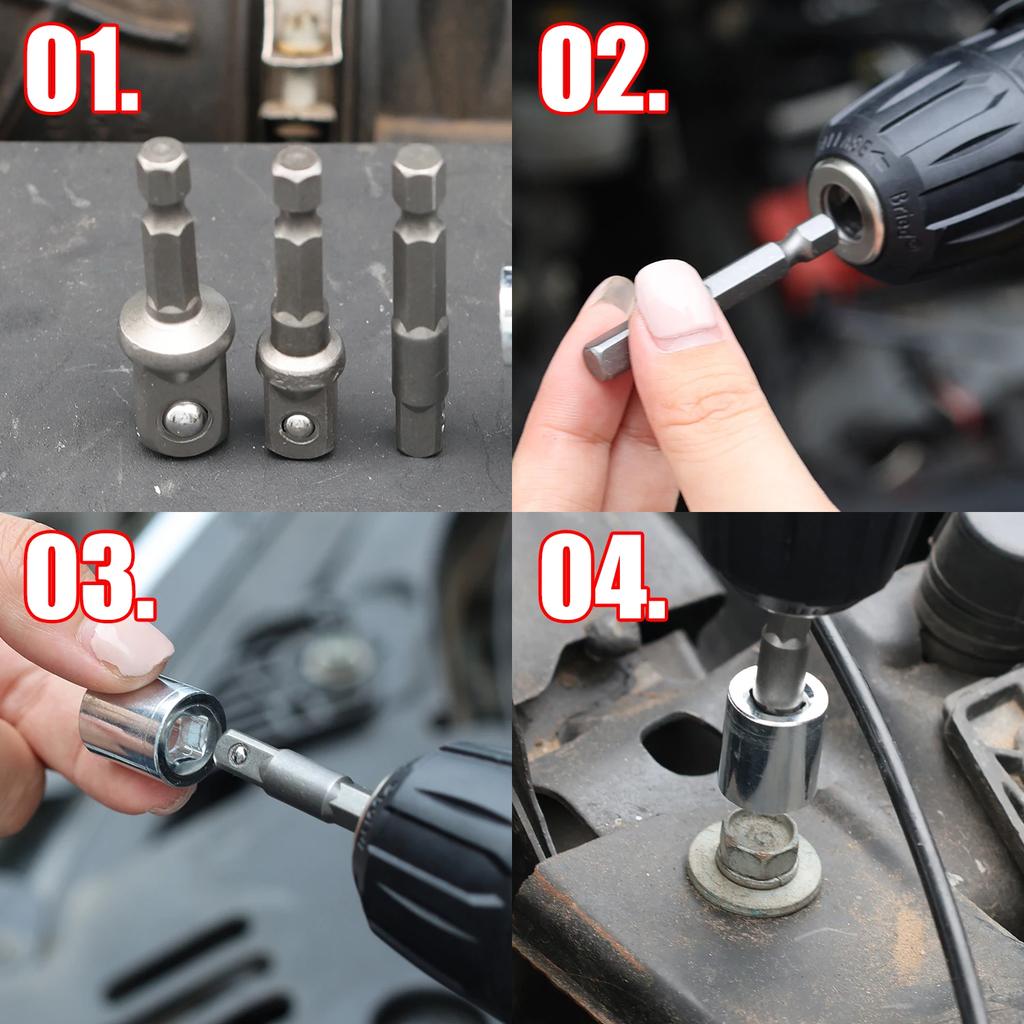 01.

02.

03.

04.