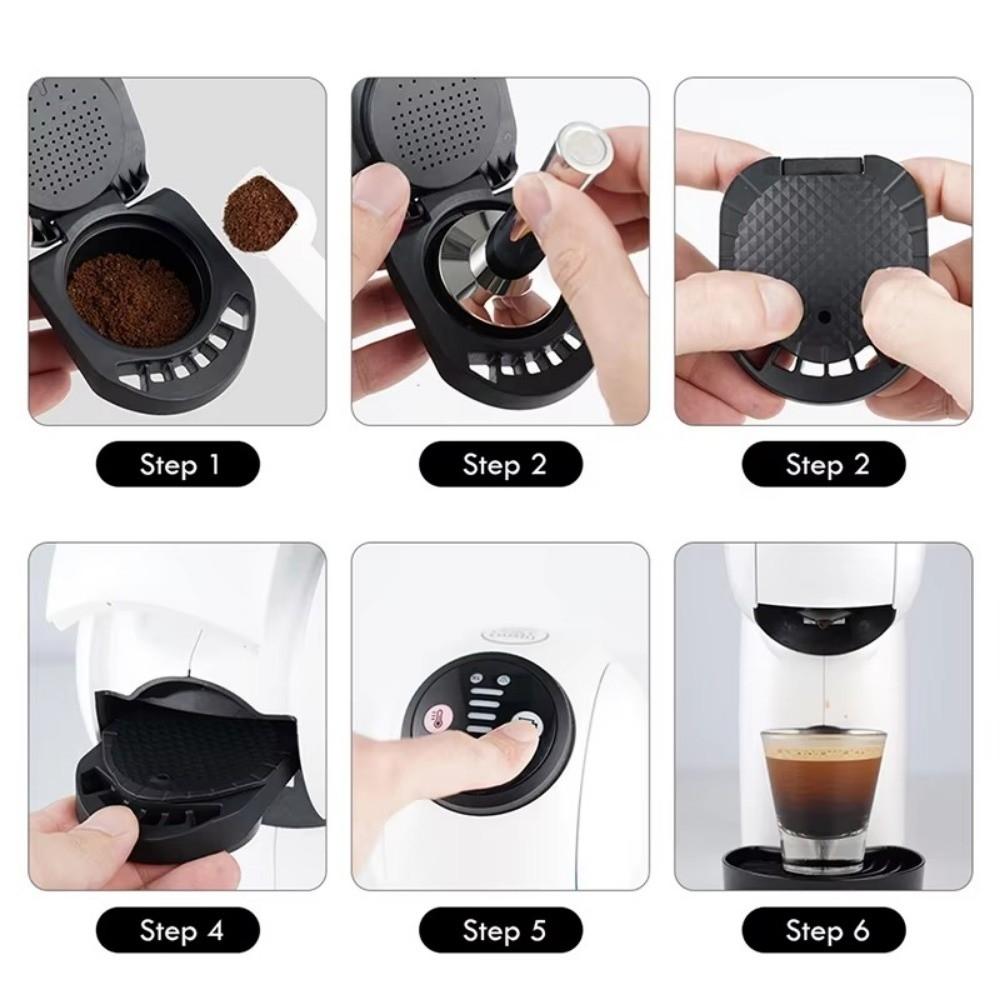 Step 1

Step 2

Step 2

Step 4

Step 5

Step 6