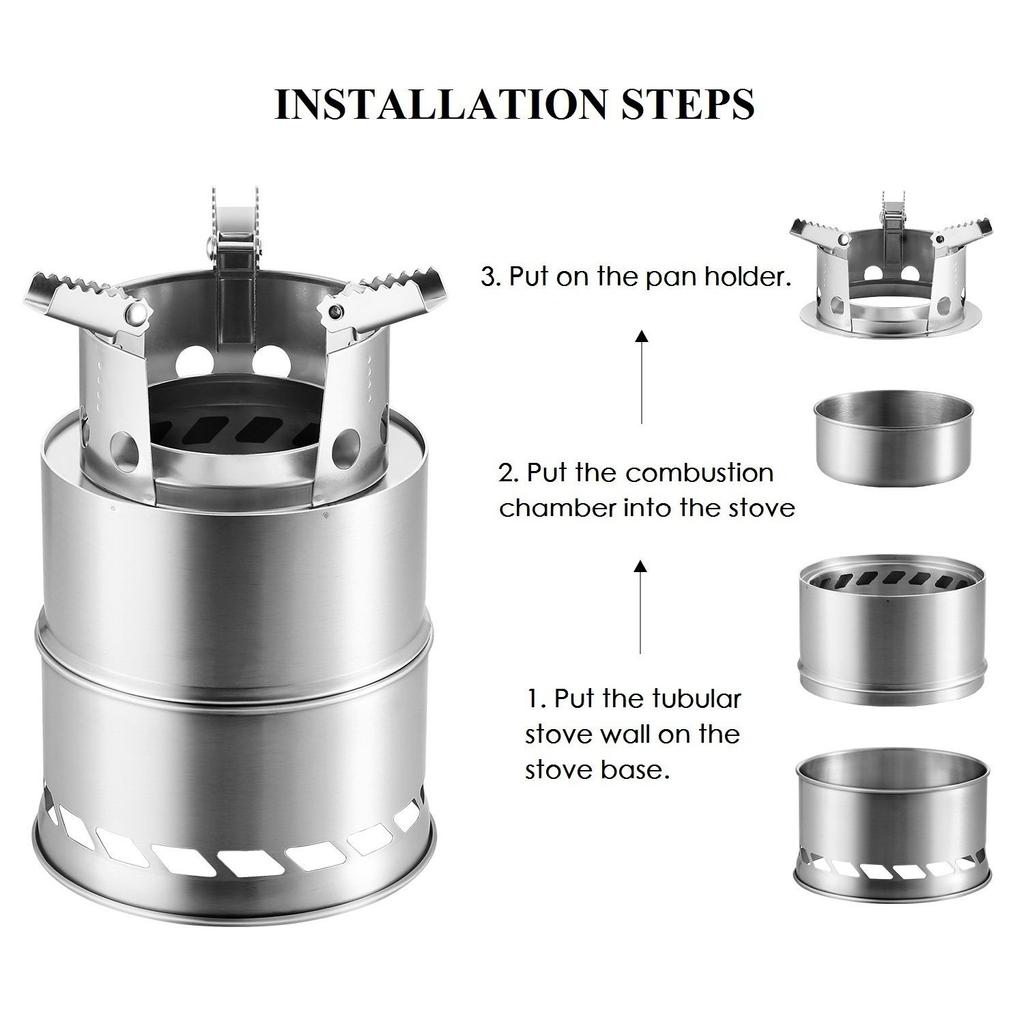 INSTALLATION STEPS

3. Put on the pan holder.

2. Put the combustion chamber into the stove

1. Put the tubular stove wall on the stove base.