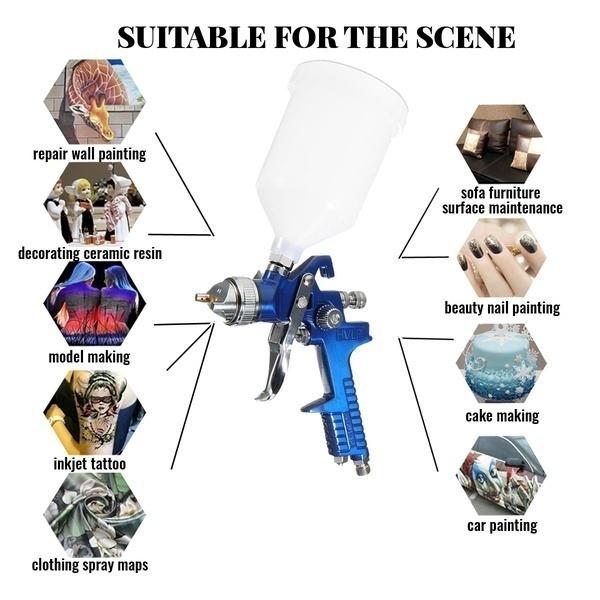 SUITABLE FOR THE SCENE

repair wall painting

decorating ceramic resin

model making

inkjet tattoo

clothing spray maps

HVLP

sofa furniture surface maintenance

beauty nail painting

cake making

car painting