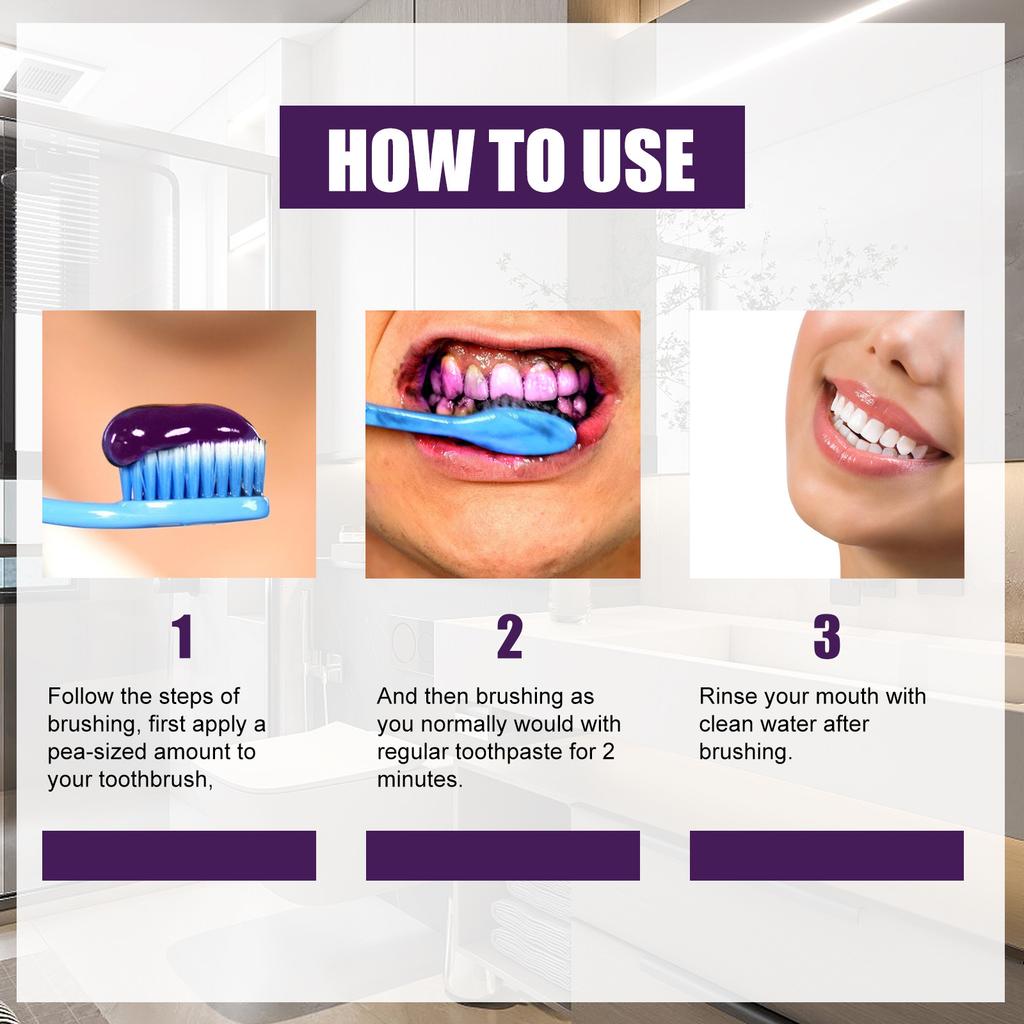 HOW TO USE

1

Follow the steps of brushing, first apply a pea-sized amount to your toothbrush,

2

And then brushing as you normally would with regular toothpaste for 2 minutes.

3

Rinse your mouth with clean water after brushing.