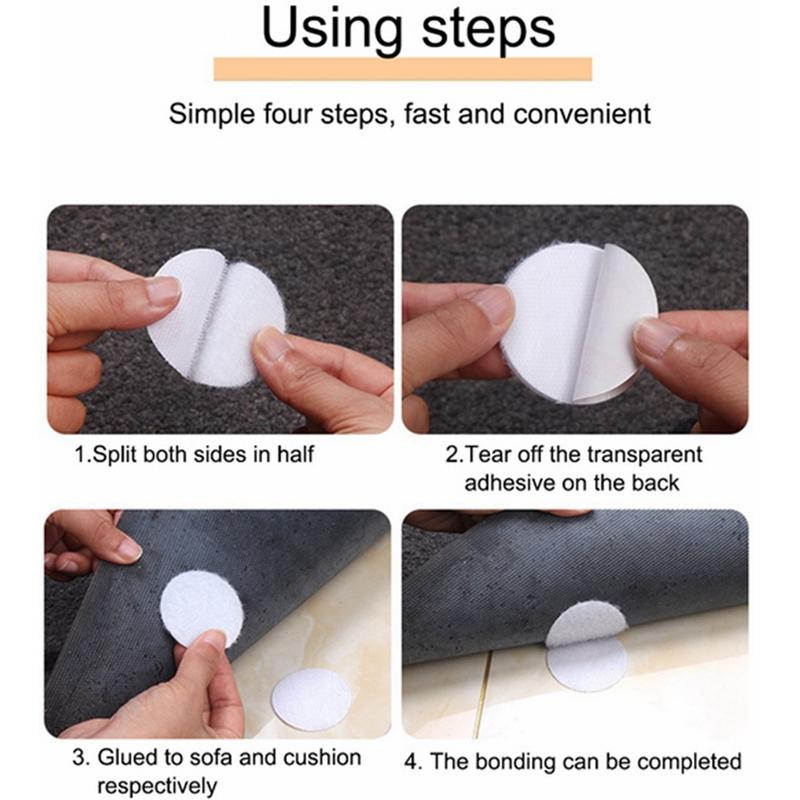 Using steps

Simple four steps, fast and convenient

1.Split both sides in half

2.Tear off the transparent adhesive on the back

3. Glued to sofa and cushion respectively

4. The bonding can be completed