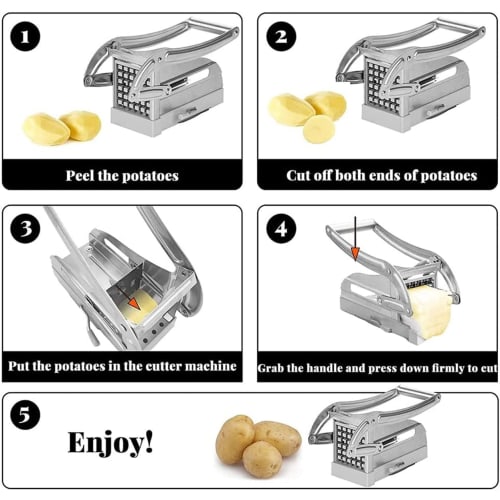 1

Peel the potatoes

2

Cut off both ends of potatoes

3

Put the potatoes in the cutter machine

4

Grab the handle and press down firmly to cut

5

Enjoy!