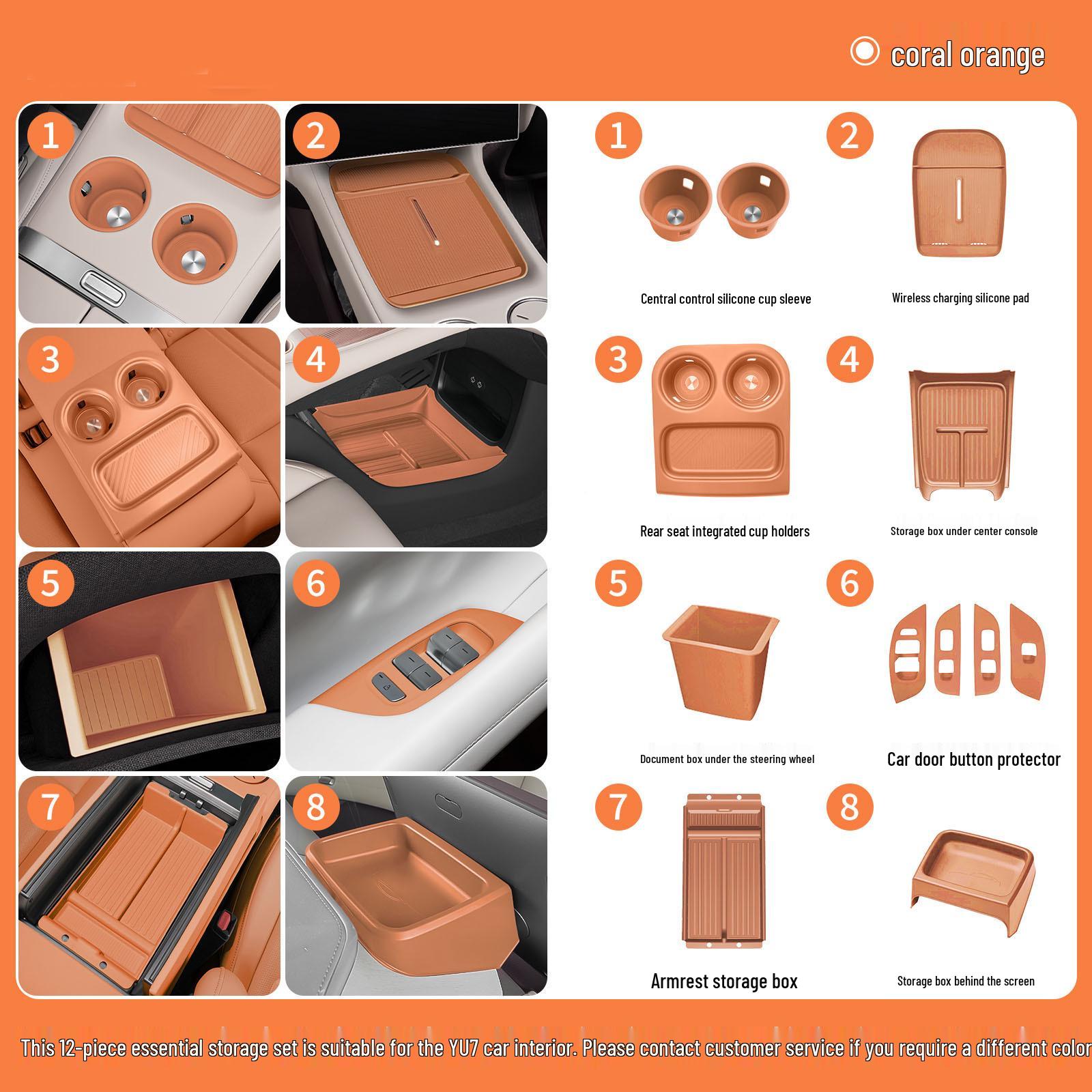 coral orange

1

2

3

4

5

6

7

8

1
Central control silicone cup sleeve

2
Wireless charging silicone pad

3
Rear seat integrated cup holders

4
Storage box under center console

5
Document box under the steering wheel

6
Car door button protector

7
Armrest storage box

8
Storage box behind the screen

This 12-piece essential storage set is suitable for the YU7 car interior. Please contact customer service if you require a different color