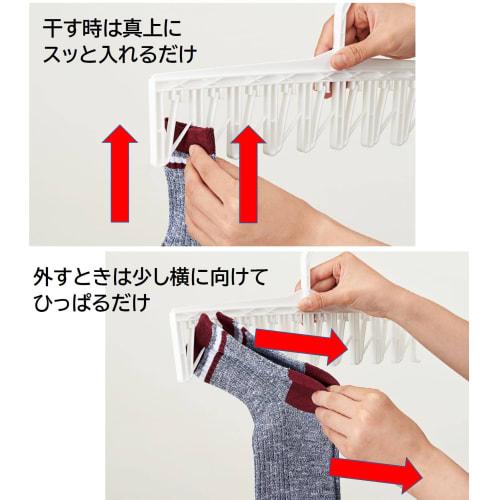 干す時は真上に
スッと入れるだけ

外すときは少し横に向けて
ひっぱるだけ