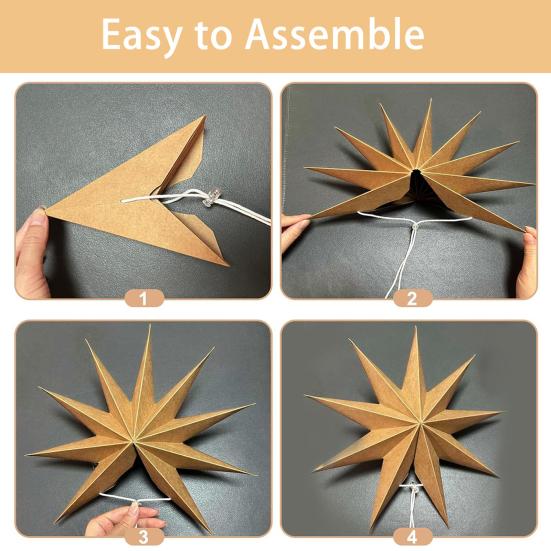 Easy to Assemble

1

2

3

4