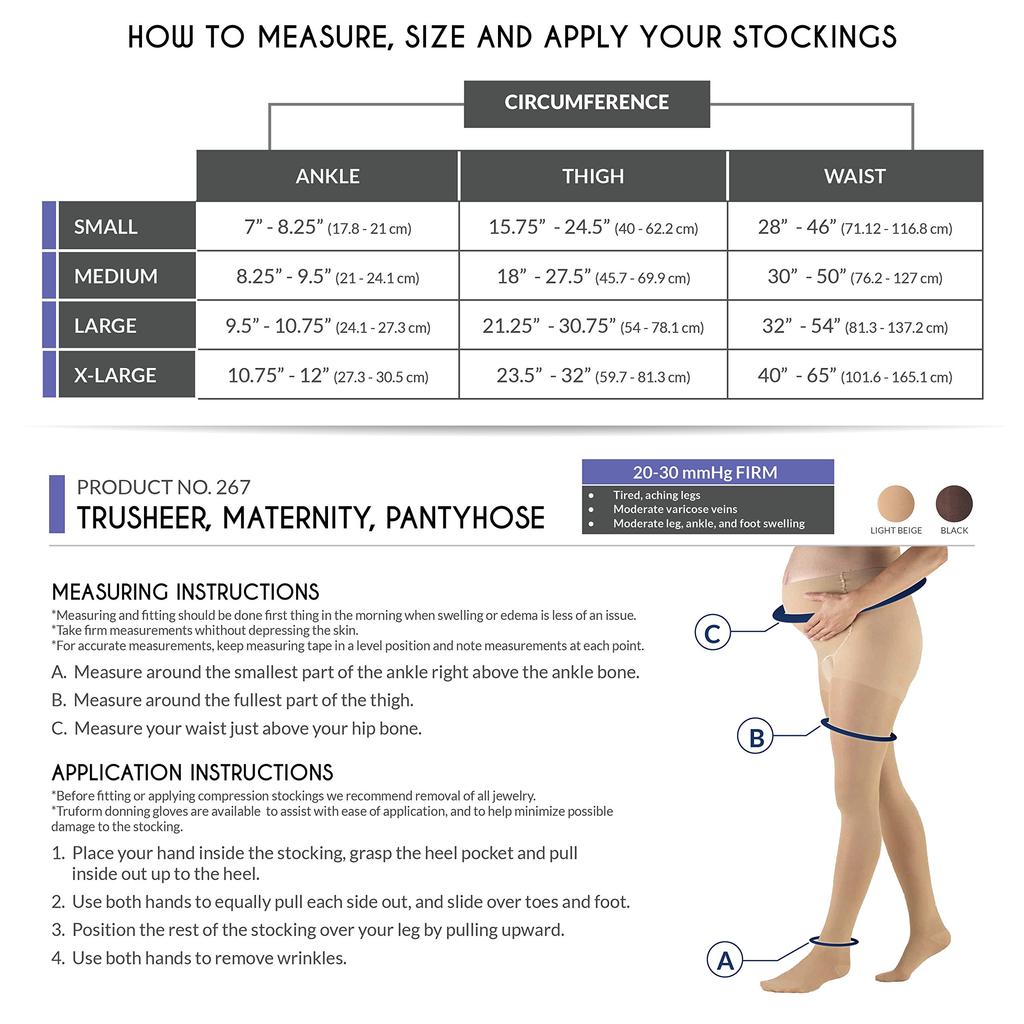 HOW TO MEASURE, SIZE AND APPLY YOUR STOCKINGS

CIRCUMFERENCE

| | ANKLE | THIGH | WAIST |
|---|---|---|---|
| SMALL | 7” - 8.25” (17.8 - 21 cm) | 15.75” - 24.5” (40 - 62.2 cm) | 28” - 46” (71.12 - 116.8 cm) |
| MEDIUM | 8.25” - 9.5” (21 - 24.1 cm) | 18” - 27.5” (45.7 - 69.9 cm) | 30” - 50” (76.2 - 127 cm) |
| LARGE | 9.5” - 10.75” (24.1 - 27.3 cm) | 21.25” - 30.75” (54 - 78.1 cm) | 32” - 54” (81.3 - 137.2 cm) |
| X-LARGE | 10.75” - 12” (27.3 - 30.5 cm) | 23.5” - 32” (59.7 - 81.3 cm) | 40” - 65” (101.6 - 165.1 cm) |

PRODUCT NO. 267
TRUSHEER, MATERNITY, PANTYHOSE

20-30 mmHg FIRM
• Tired, aching legs
• Moderate varicose veins
• Moderate leg, ankle, and foot swelling

LIGHT BEIGE BLACK

MEASURING INSTRUCTIONS
*Measuring and fitting should be done first thing in the morning when swelling or edema is less of an issue.
*Take firm measurements whithout depressing the skin.
*For accurate measurements, keep measuring tape in a level position and note measurements at each point.
A. Measure around the smallest part of the ankle right above the ankle bone.
B. Measure around the fullest part of the thigh.
C. Measure your waist just above your hip bone.

APPLICATION INSTRUCTIONS
*Before fitting or applying compression stockings we recommend removal of all jewelry.
*Truform donning gloves are available to assist with ease of application, and to help minimize possible damage to the stocking.
1. Place your hand inside the stocking, grasp the heel pocket and pull inside out up to the heel.
2. Use both hands to equally pull each side out, and slide over toes and foot.
3. Position the rest of the stocking over your leg by pulling upward.
4. Use both hands to remove wrinkles.

C
B
A