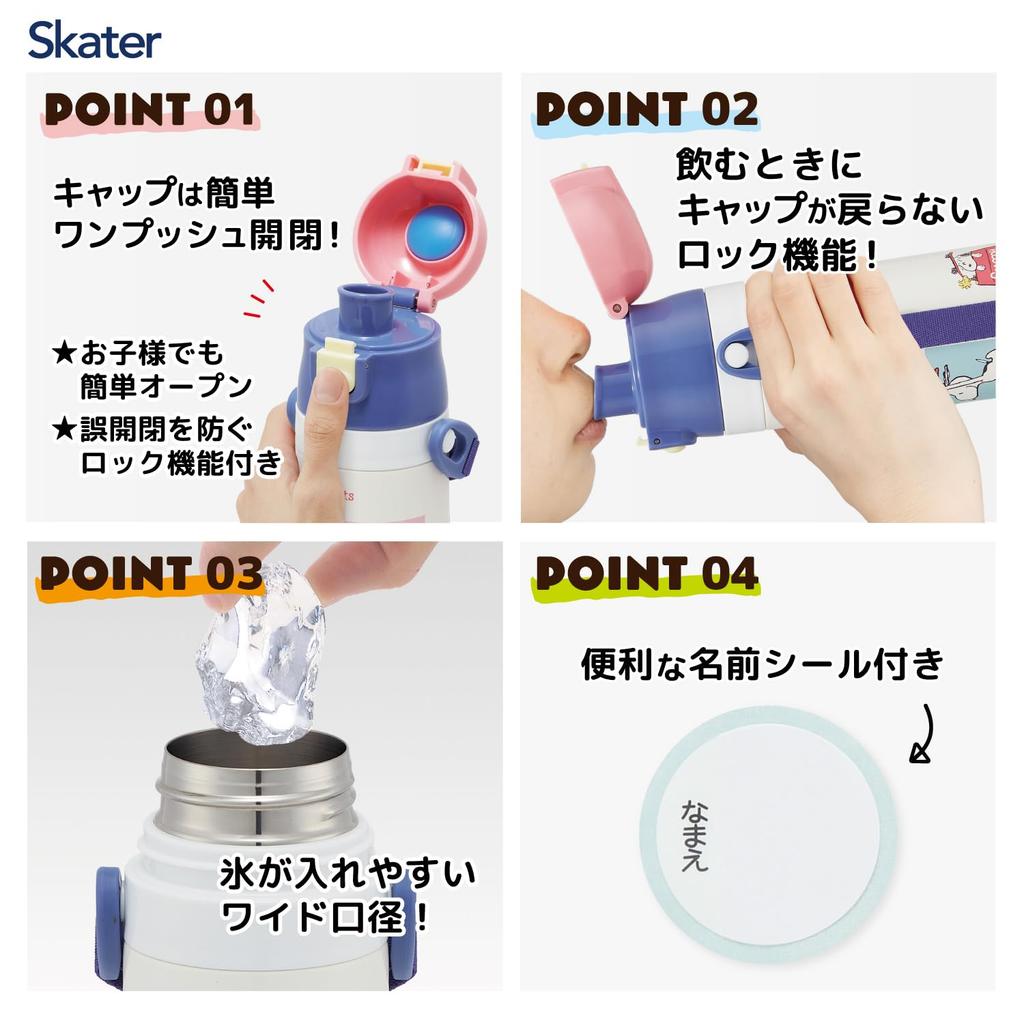 Skater

POINT 01

キャップは簡単
ワンプッシュ開閉!

★お子様でも
簡単オープン
★誤開閉を防ぐ
ロック機能付き

POINT 02

飲むときに
キャップが戻らない
ロック機能!

POINT 03

氷が入れやすい
ワイド口径!

POINT 04

便利な名前シール付き

なまえ