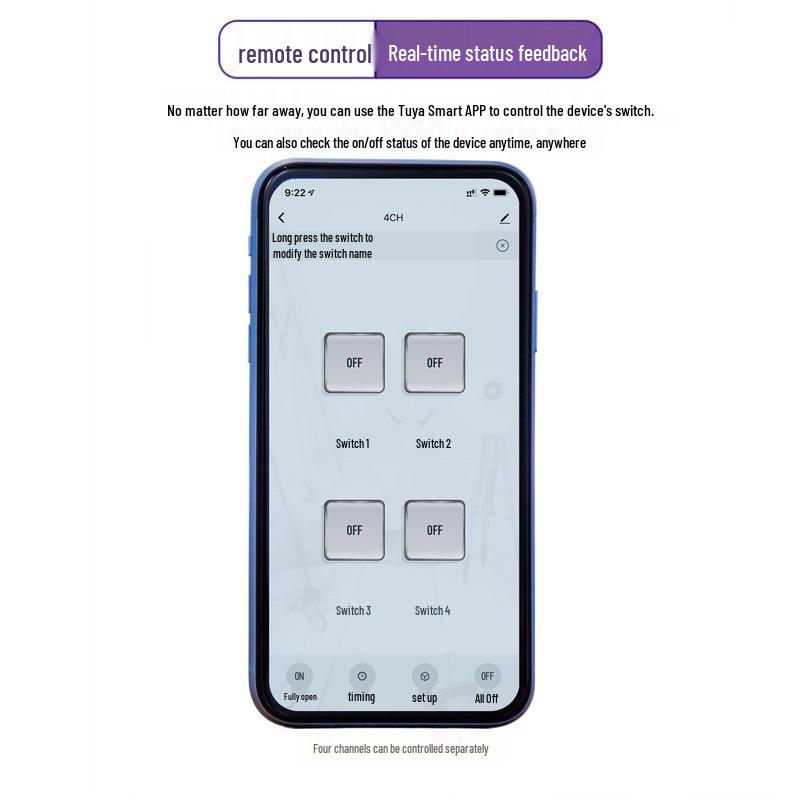 remote control Real-time status feedback

No matter how far away, you can use the Tuya Smart APP to control the device's switch.

You can also check the on/off status of the device anytime, anywhere

9:22

4CH

Long press the switch to modify the switch name

OFF

OFF

Switch 1

Switch 2

OFF

OFF

Switch 3

Switch 4

ON
Fully open

timing

set up

OFF
All Off

Four channels can be controlled separately