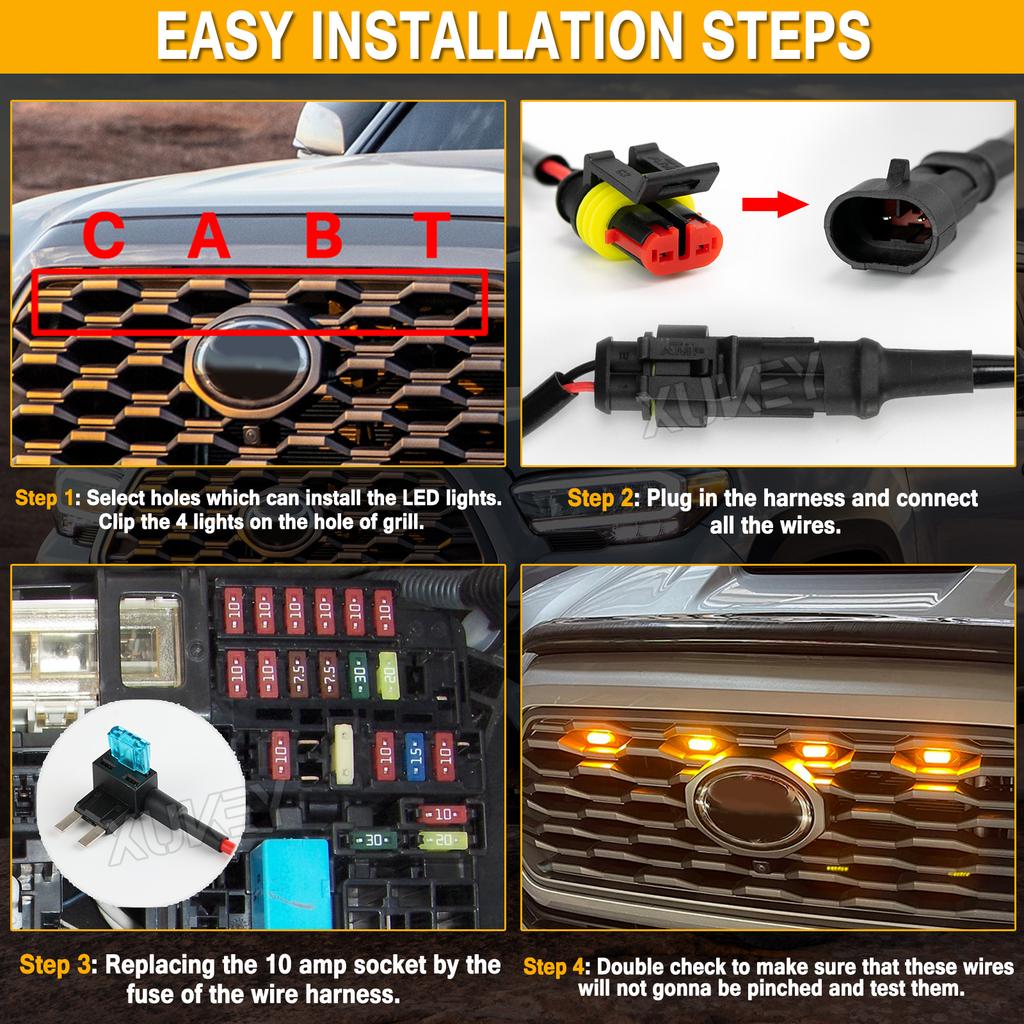 EASY INSTALLATION STEPS

C A B T

XUKEY

Step 1: Select holes which can install the LED lights. Clip the 4 lights on the hole of grill.

Step 2: Plug in the harness and connect all the wires.

10 10 10 10 10 10
10 10 7.5 7.5 30 20
10 10 15 10
10
30 20

XUKEY

Step 3: Replacing the 10 amp socket by the fuse of the wire harness.

Step 4: Double check to make sure that these wires will not gonna be pinched and test them.