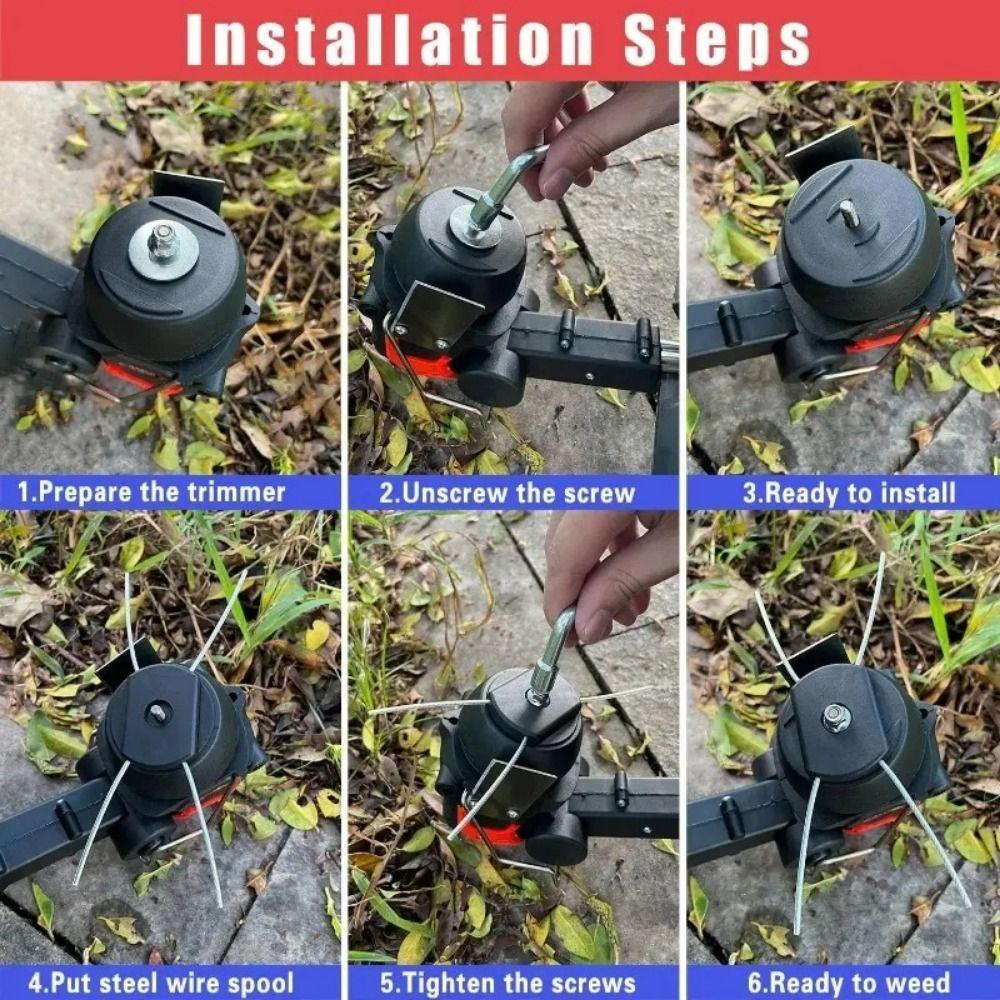 Installation Steps

1.Prepare the trimmer

2.Unscrew the screw

3.Ready to install

4.Put steel wire spool

5.Tighten the screws

6.Ready to weed