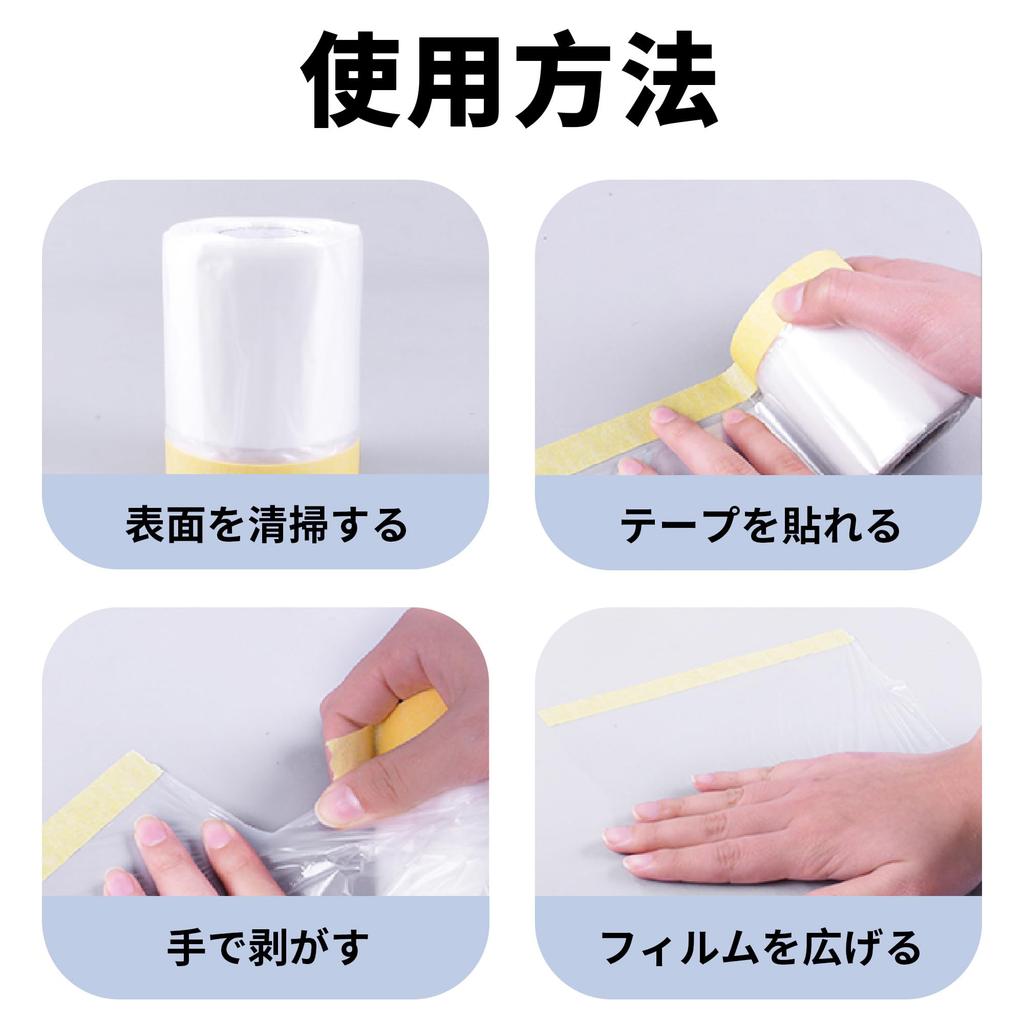 使用方法

表面を清掃する

テープを貼れる

手で剥がす

フィルムを広げる