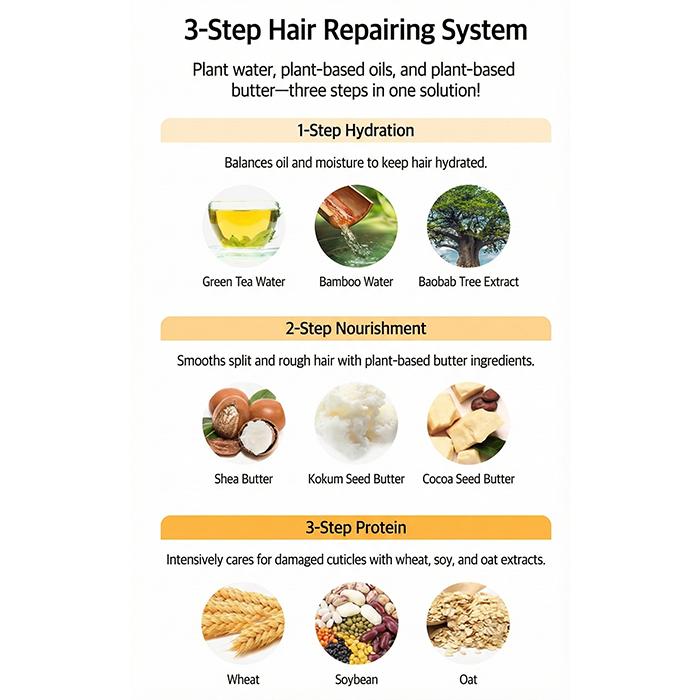 3-Step Hair Repairing System

Plant water, plant-based oils, and plant-based butter—three steps in one solution!

1-Step Hydration

Balances oil and moisture to keep hair hydrated.

Green Tea Water

Bamboo Water

Baobab Tree Extract

2-Step Nourishment

Smooths split and rough hair with plant-based butter ingredients.

Shea Butter

Kokum Seed Butter

Cocoa Seed Butter

3-Step Protein

Intensively cares for damaged cuticles with wheat, soy, and oat extracts.

Wheat

Soybean

Oat