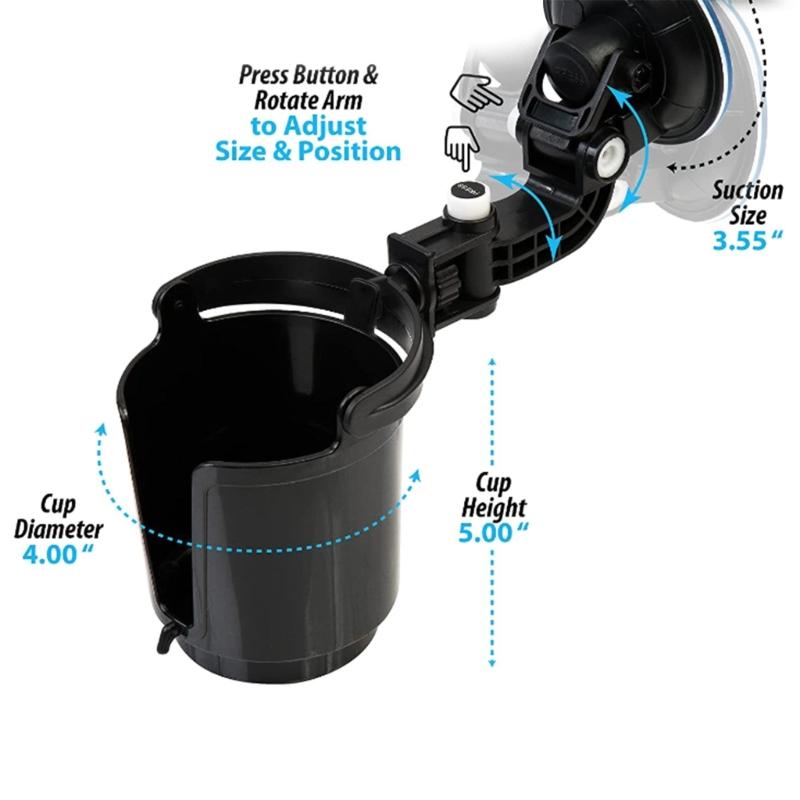 Press Button &
Rotate Arm
to Adjust
Size & Position

Suction
Size
3.55 "

Cup
Diameter
4.00 "

Cup
Height
5.00 "