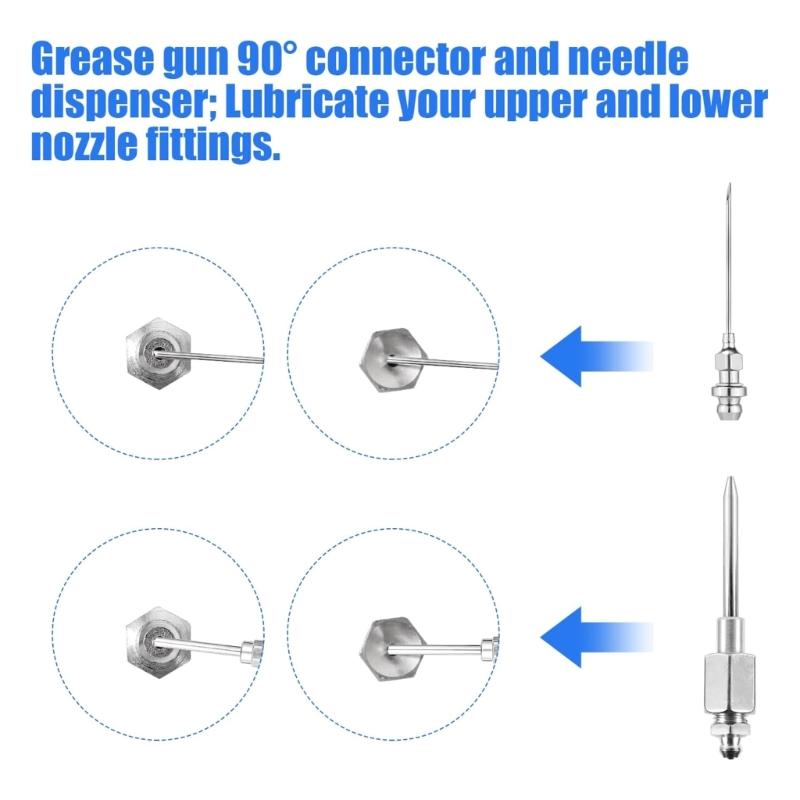 Grease gun 90° connector and needle dispenser; Lubricate your upper and lower nozzle fittings.