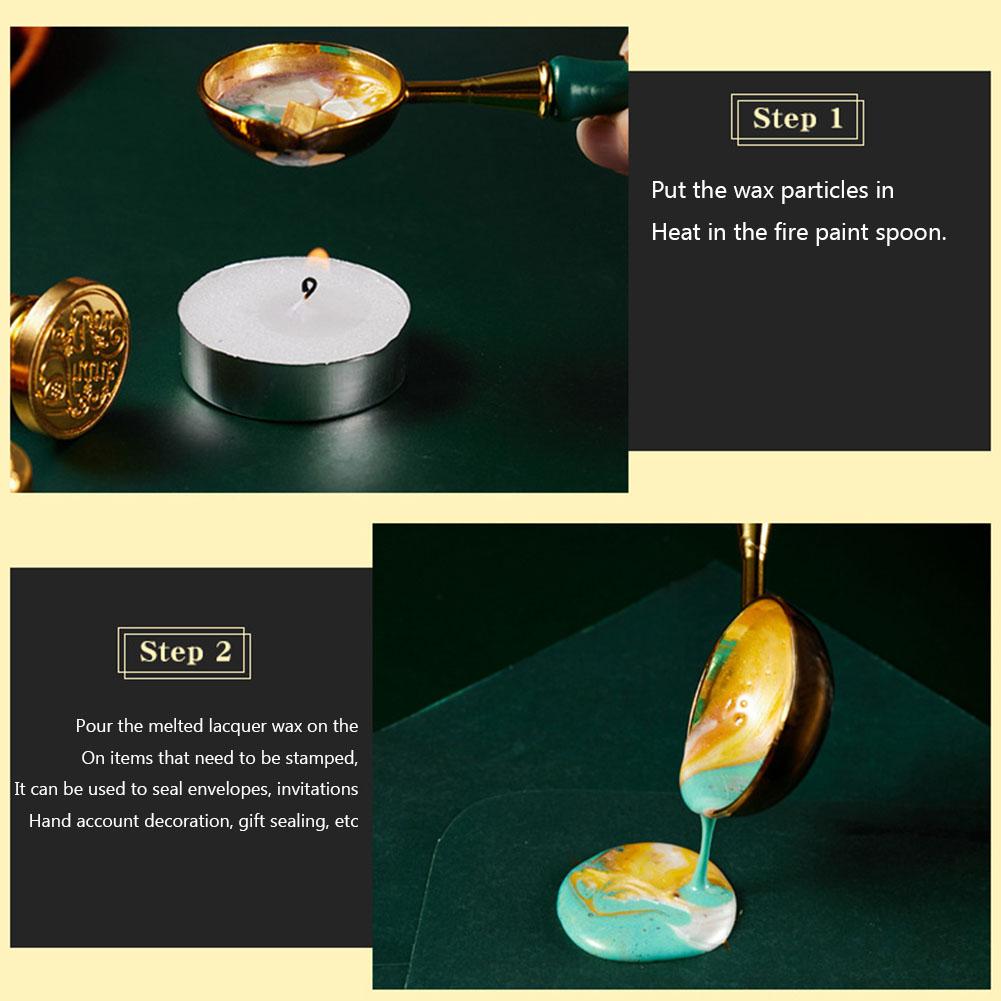 Step 1

Put the wax particles in
Heat in the fire paint spoon.

Step 2

Pour the melted lacquer wax on the
On items that need to be stamped,
It can be used to seal envelopes, invitations
Hand account decoration, gift sealing, etc