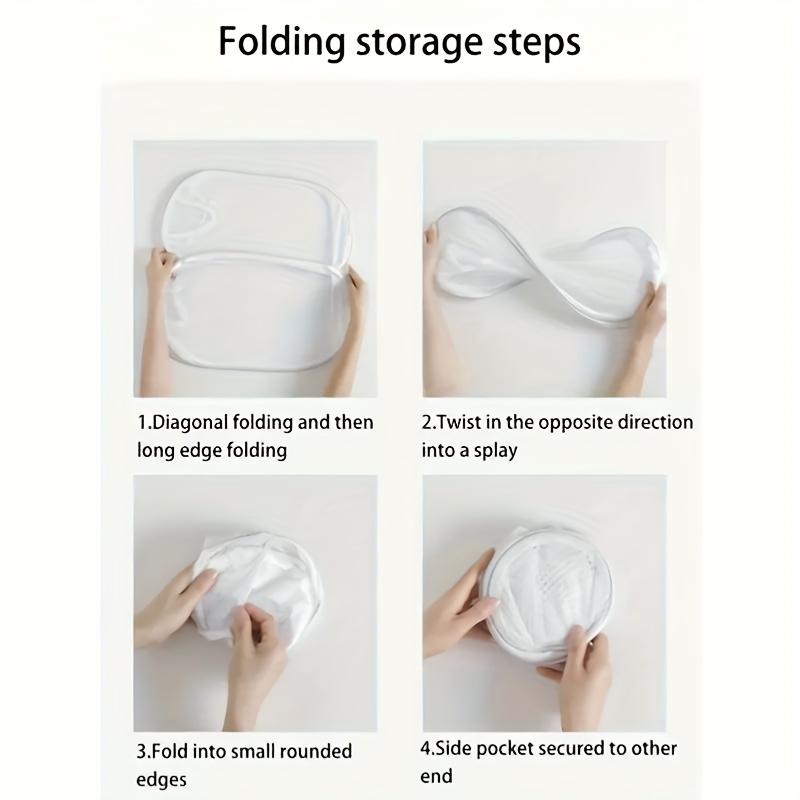 Folding storage steps

1.Diagonal folding and then long edge folding

2.Twist in the opposite direction into a splay

3.Fold into small rounded edges

4.Side pocket secured to other end