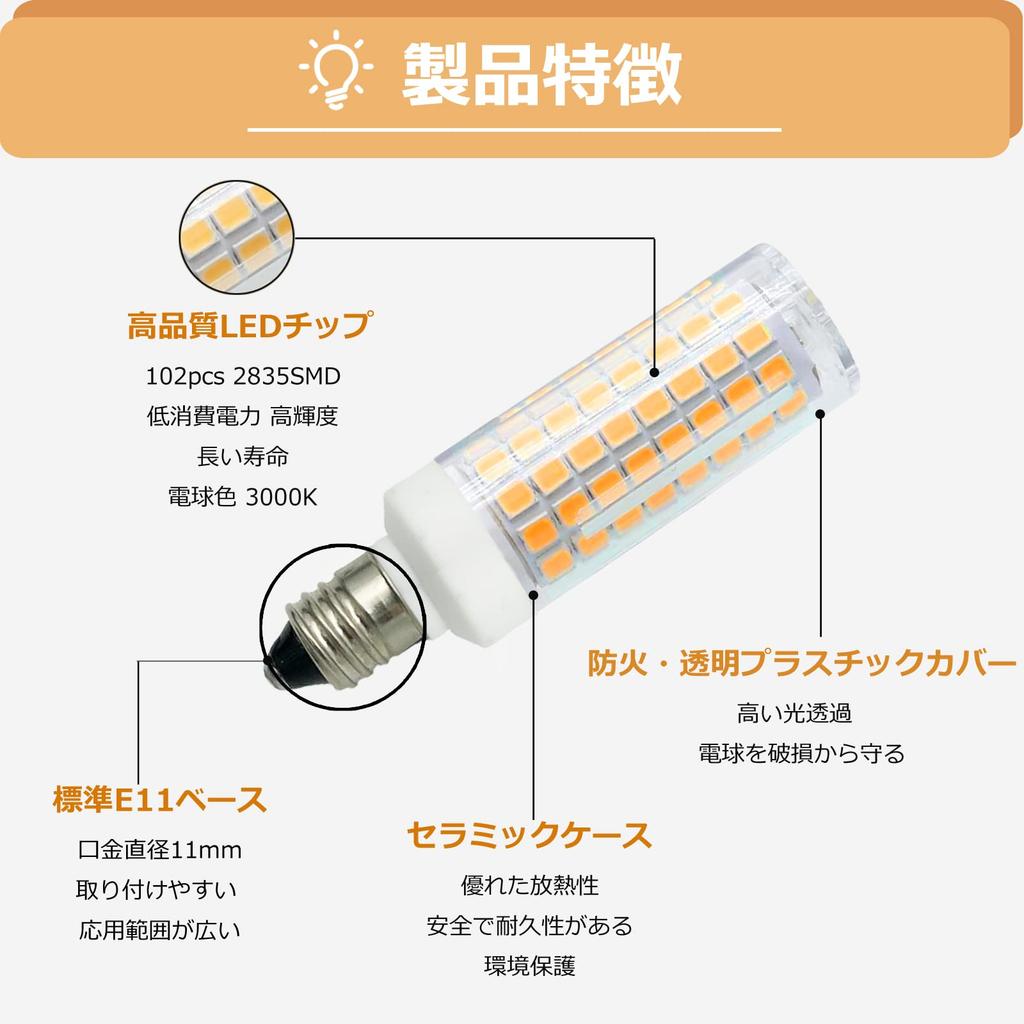 製品特徴

高品質LEDチップ
102pcs 2835SMD
低消費電力 高輝度
長い寿命
電球色 3000K

防火・透明プラスチックカバー
高い光透過
電球を破損から守る

標準E11ベース
口金直径11mm
取り付けやすい
応用範囲が広い

セラミックケース
優れた放熱性
安全で耐久性がある
環境保護