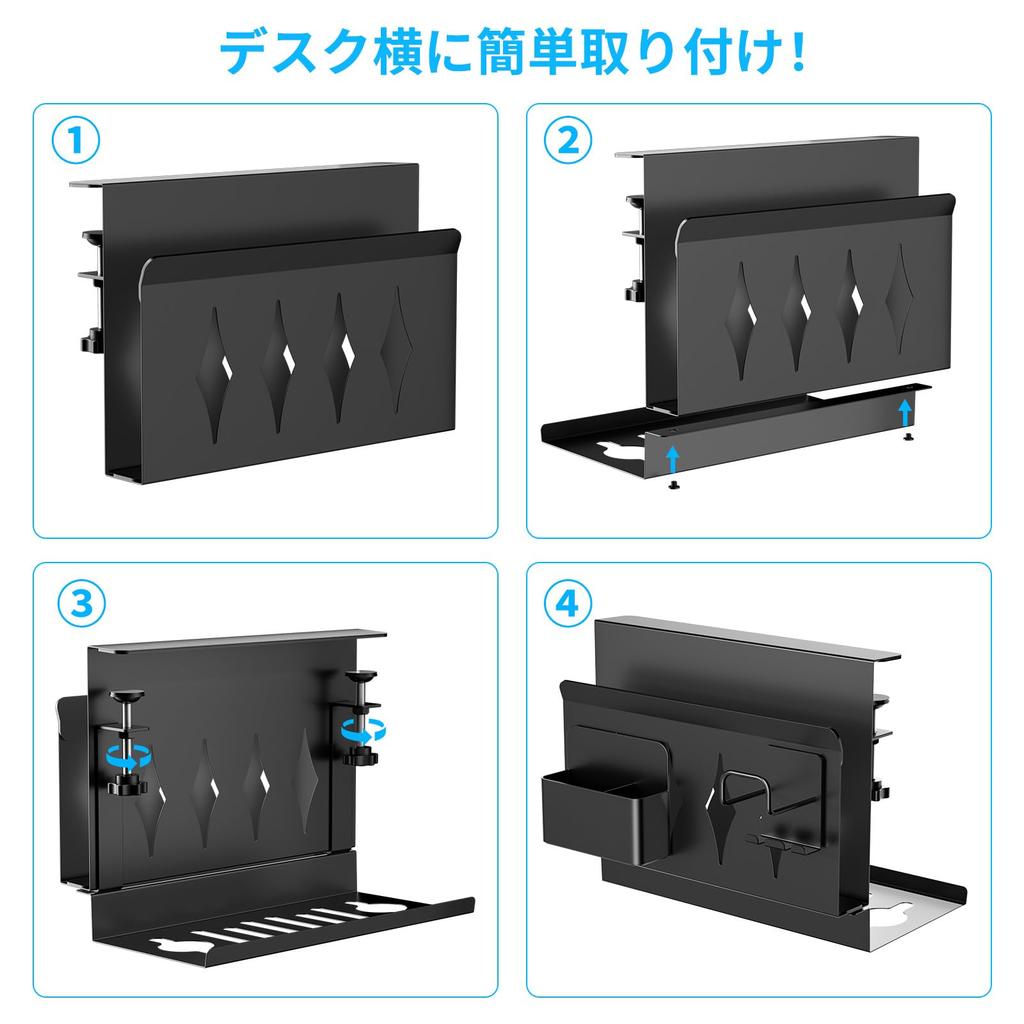 デスク横に簡単取り付け!

①

②

③

④