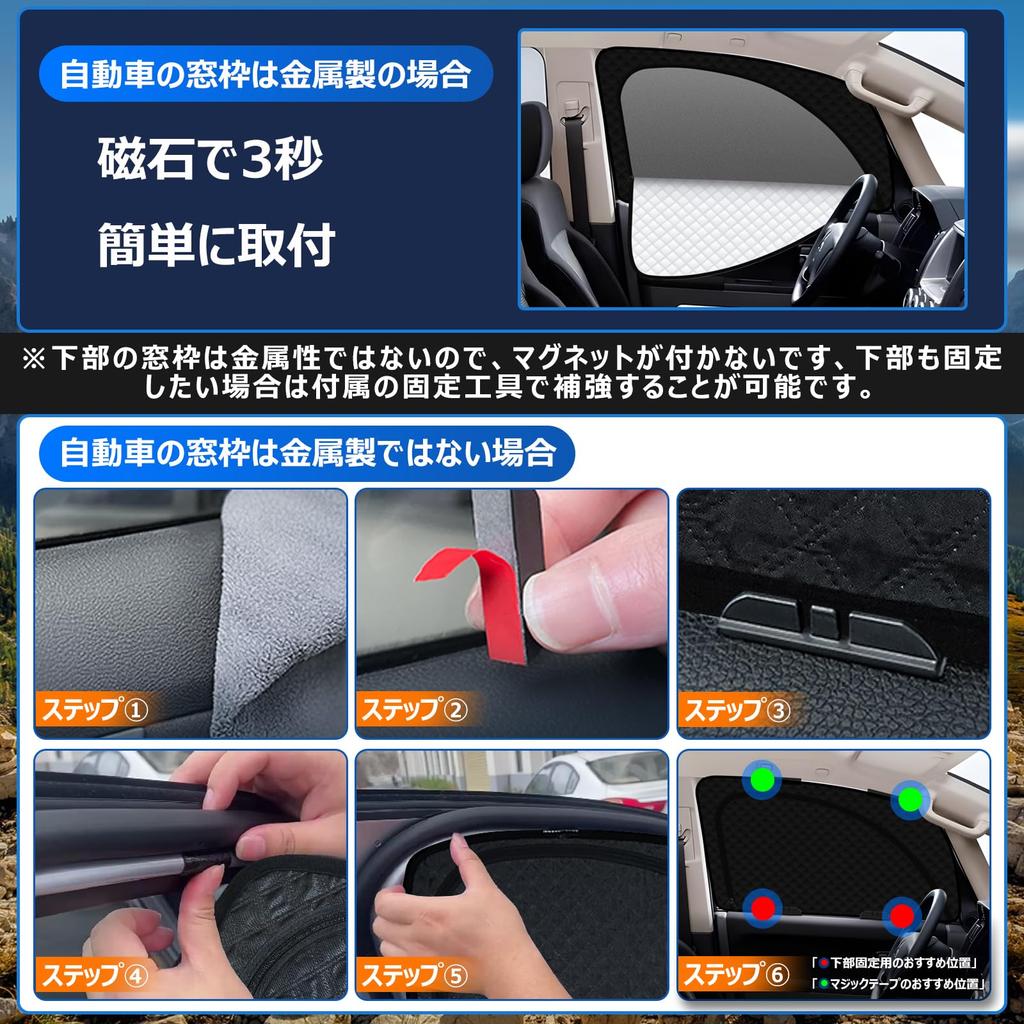 自動車の窓枠は金属製の場合

磁石で3秒

簡単に取付

※下部の窓枠は金属性ではないので、マグネットが付かないです、下部も固定したい場合は付属の固定工具で補強することが可能です。

自動車の窓枠は金属製ではない場合

ステップ①

ステップ②

ステップ③

ステップ④

ステップ⑤

ステップ⑥

「●下部固定用のおすすめ位置」

「●マジックテープのおすすめ位置」